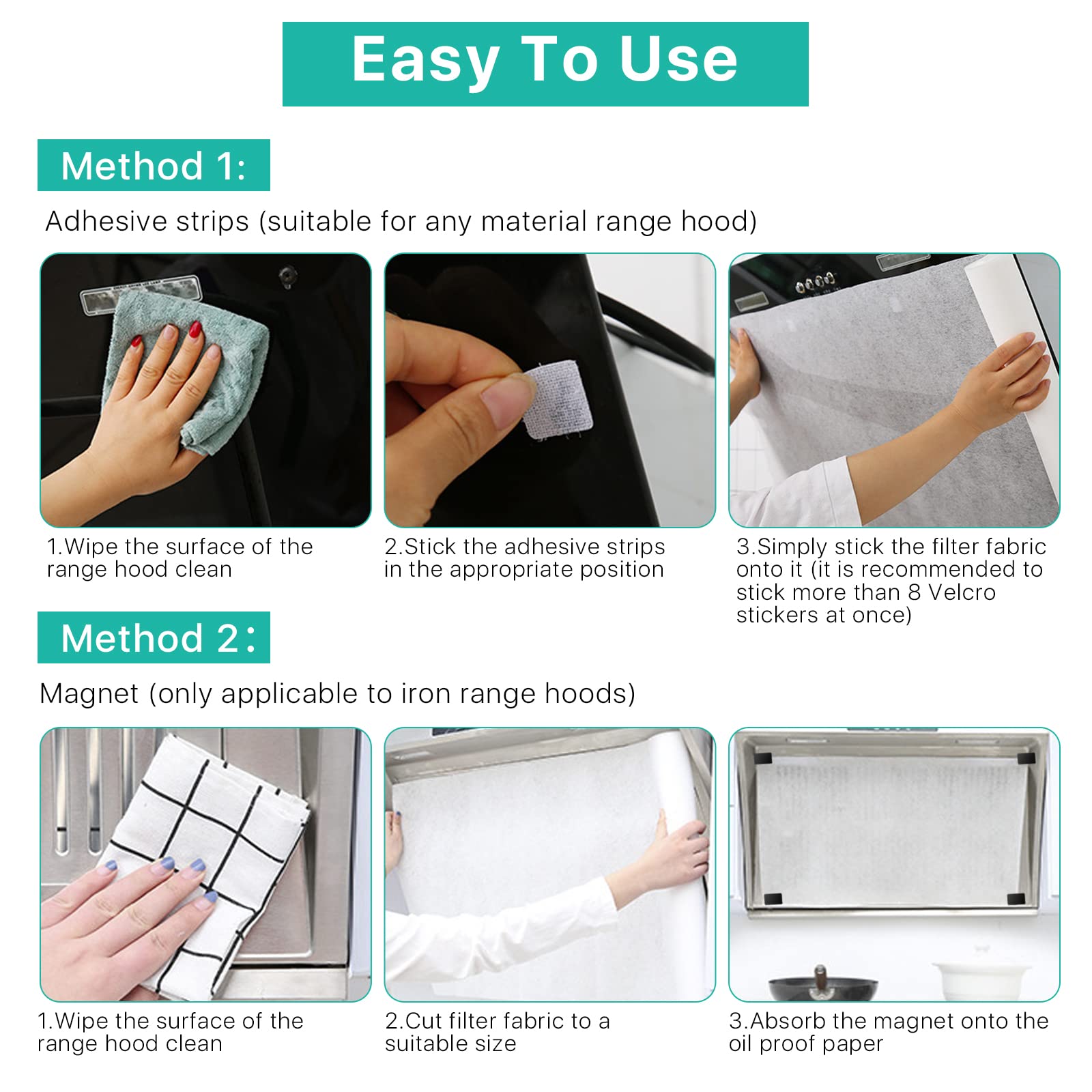 Easy To Use

Method 1:

Adhesive strips (suitable for any material range hood)

1.Wipe the surface of the range hood clean

2.Stick the adhesive strips in the appropriate position

3.Simply stick the filter fabric onto it (it is recommended to stick more than 8 Velcro stickers at once)

Method 2:

Magnet (only applicable to iron range hoods)

1.Wipe the surface of the range hood clean

2.Cut filter fabric to a suitable size

3.Absorb the magnet onto the oil proof paper