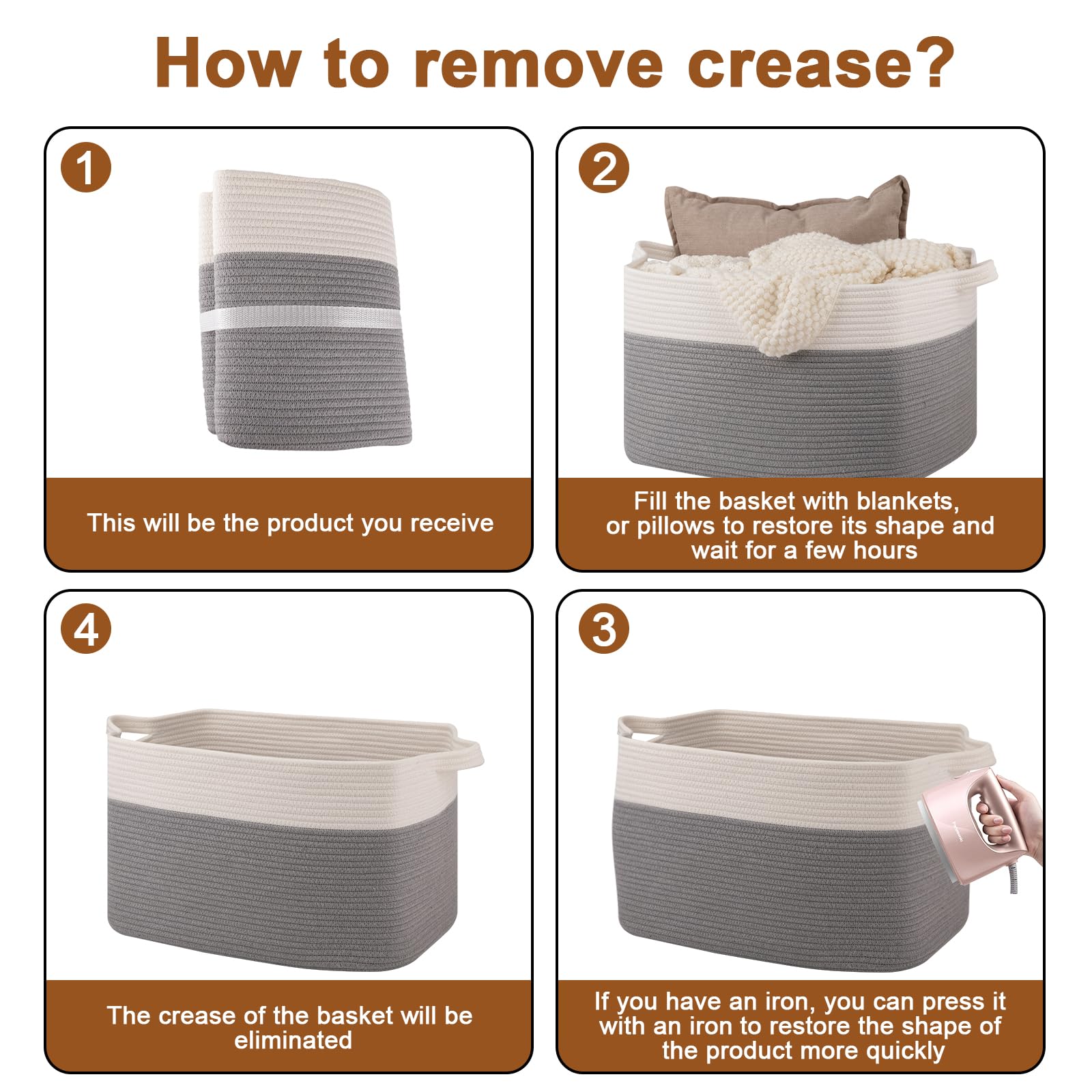 How to remove crease?

1

This will be the product you receive

2

Fill the basket with blankets, or pillows to restore its shape and wait for a few hours

4

The crease of the basket will be eliminated

3

If you have an iron, you can press it with an iron to restore the shape of the product more quickly