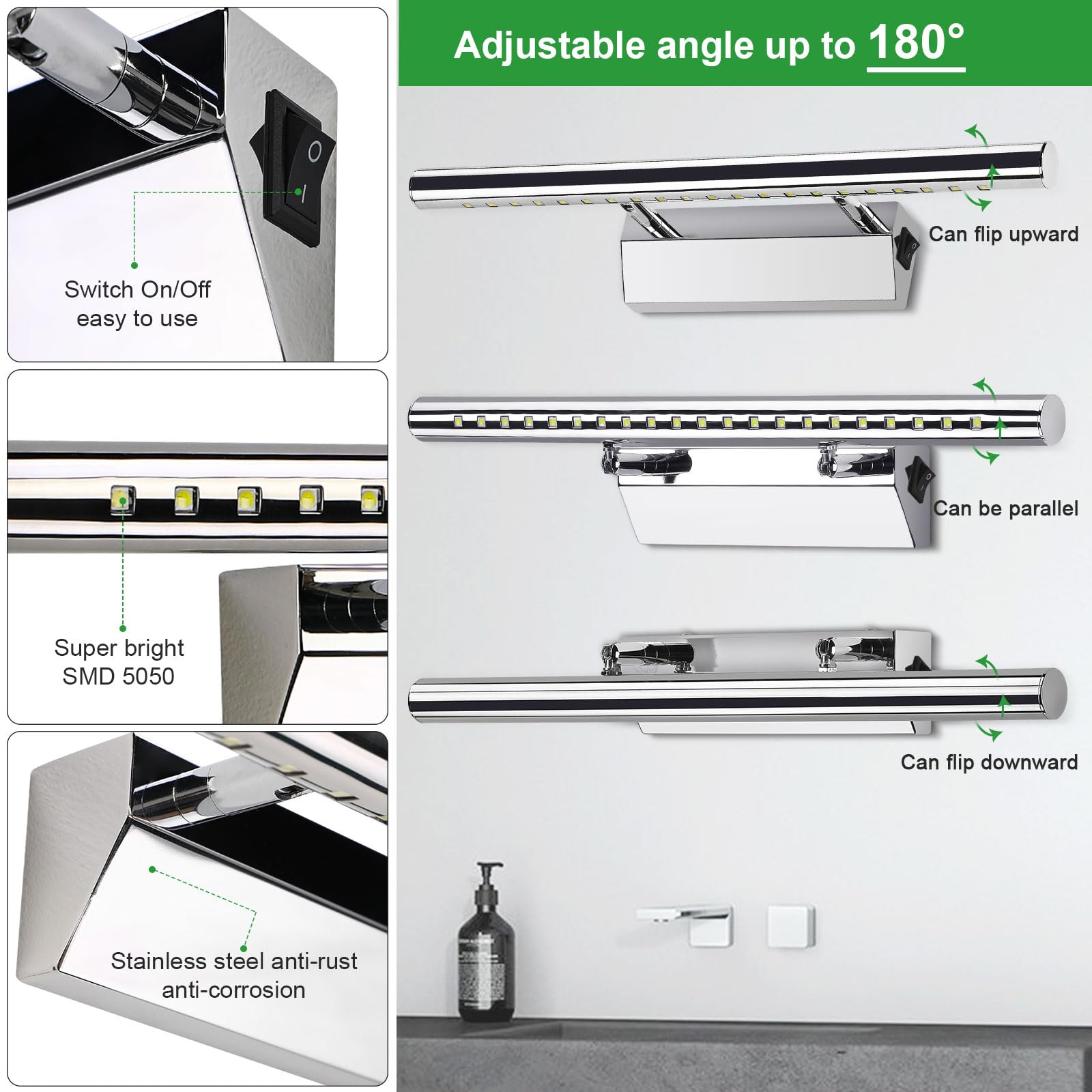 Switch On/Off easy to use

Super bright SMD 5050

Stainless steel anti-rust anti-corrosion

Adjustable angle up to 180°

Can flip upward

Can be parallel

Can flip downward