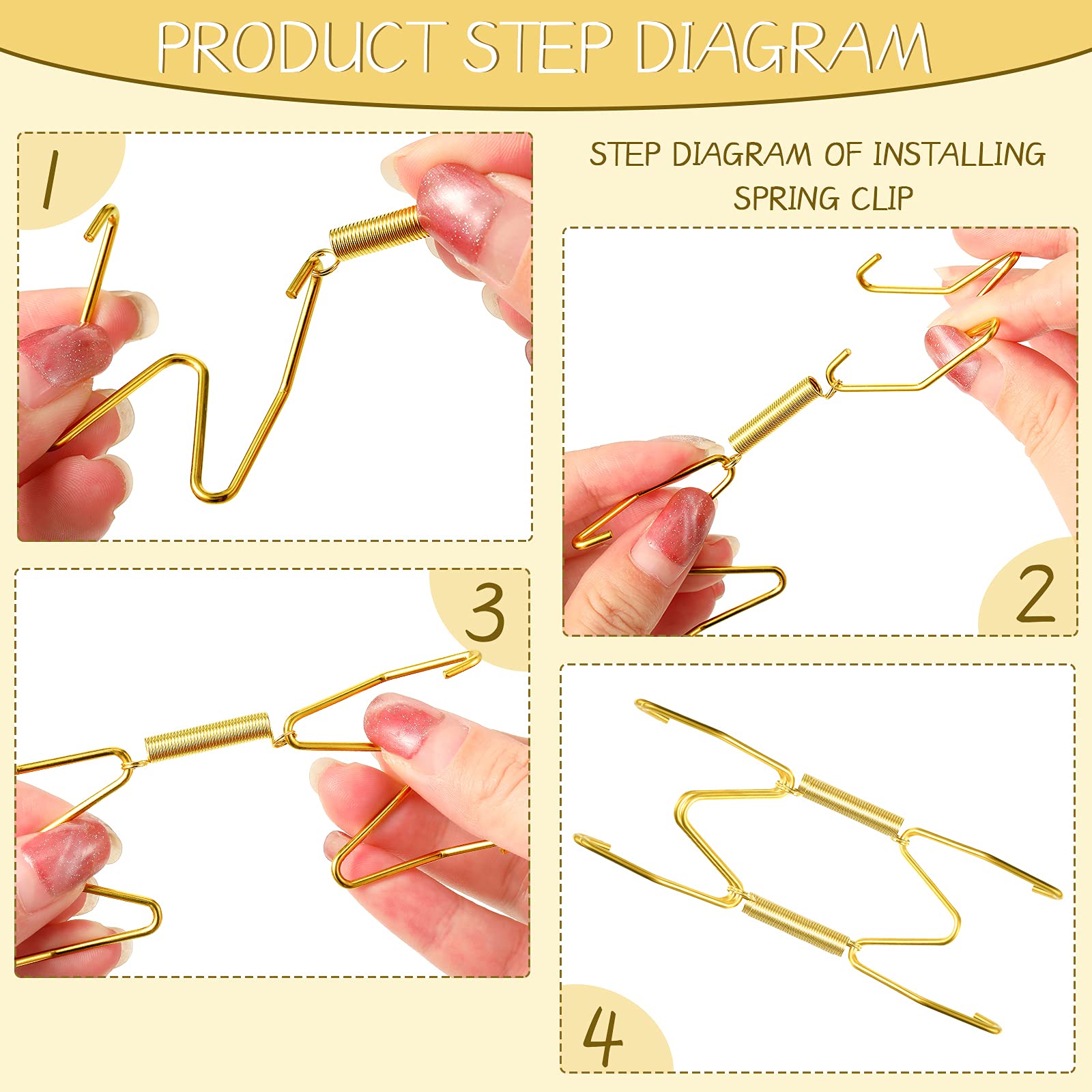 PRODUCT STEP DIAGRAM

1

STEP DIAGRAM OF INSTALLING SPRING CLIP

2

3

4