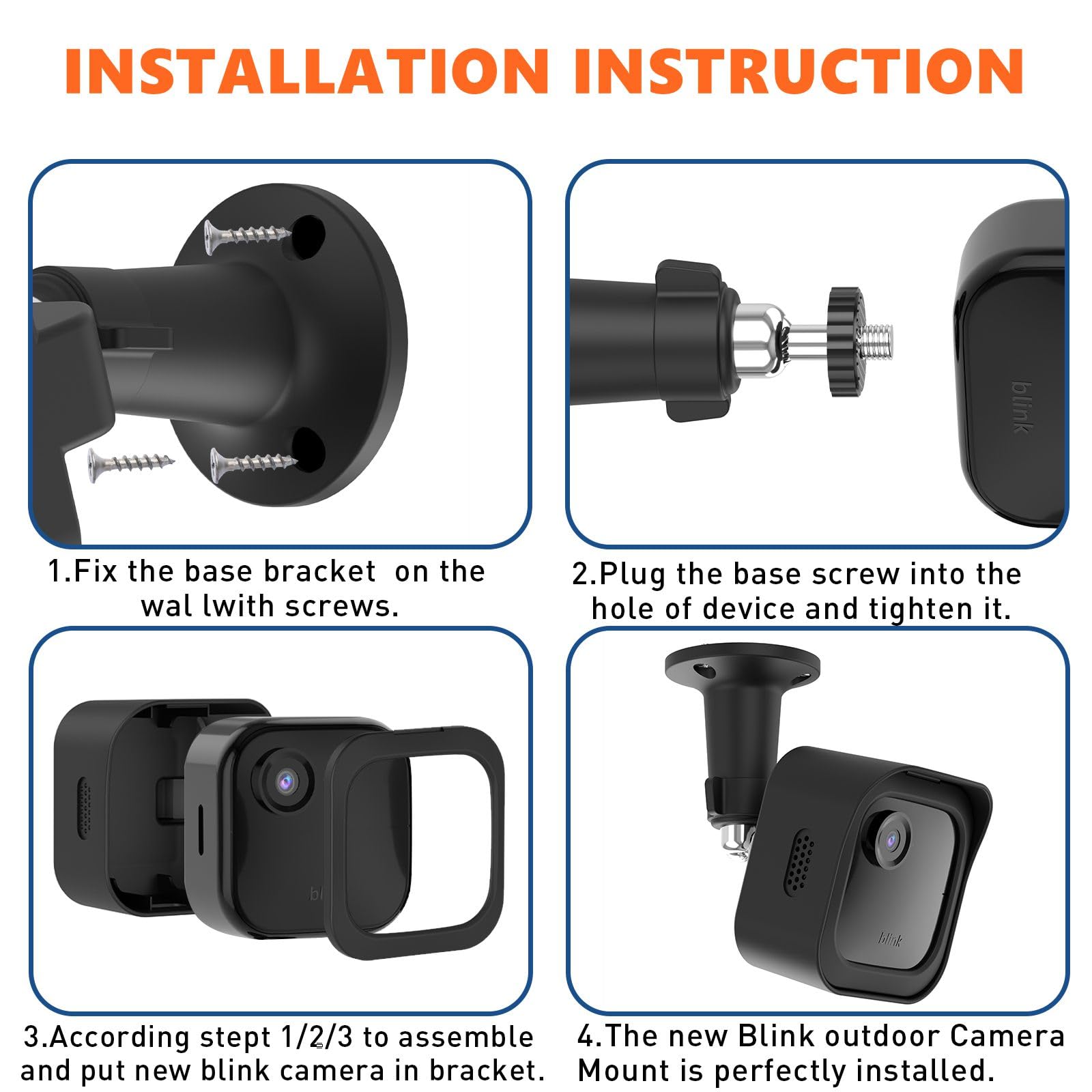 INSTALLATION INSTRUCTION

blink

1.Fix the base bracket on the wal lwith screws.

2.Plug the base screw into the hole of device and tighten it.

blink

3.According stept 1/2/3 to assemble and put new blink camera in bracket.

4.The new Blink outdoor Camera Mount is perfectly installed.