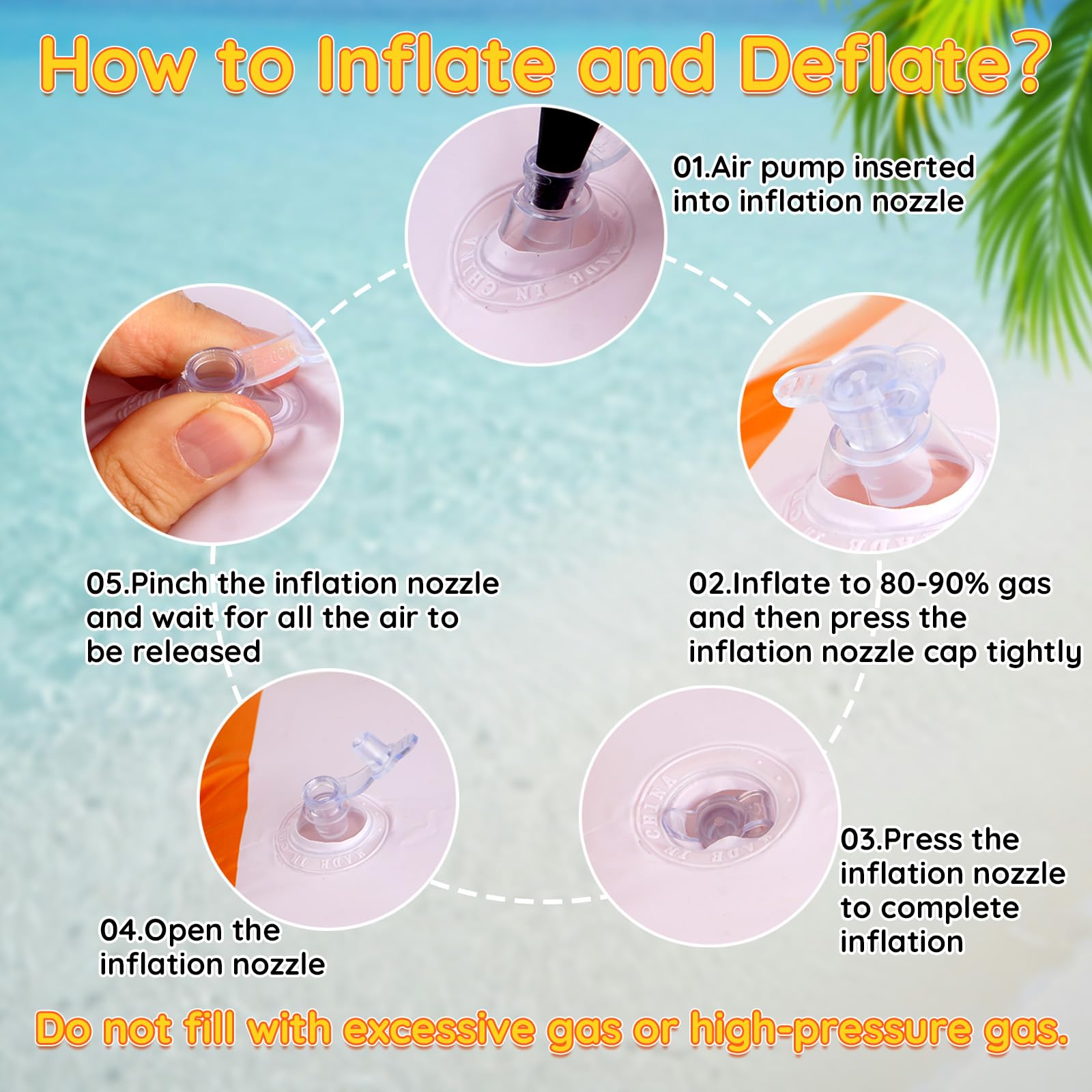 How to Inflate and Deflate?

01.Air pump inserted into inflation nozzle

MADE IN CHINA

02.Inflate to 80-90% gas and then press the inflation nozzle cap tightly

03.Press the inflation nozzle to complete inflation

MADE IN CHINA

04.Open the inflation nozzle

05.Pinch the inflation nozzle and wait for all the air to be released

Do not fill with excessive gas or high-pressure gas.