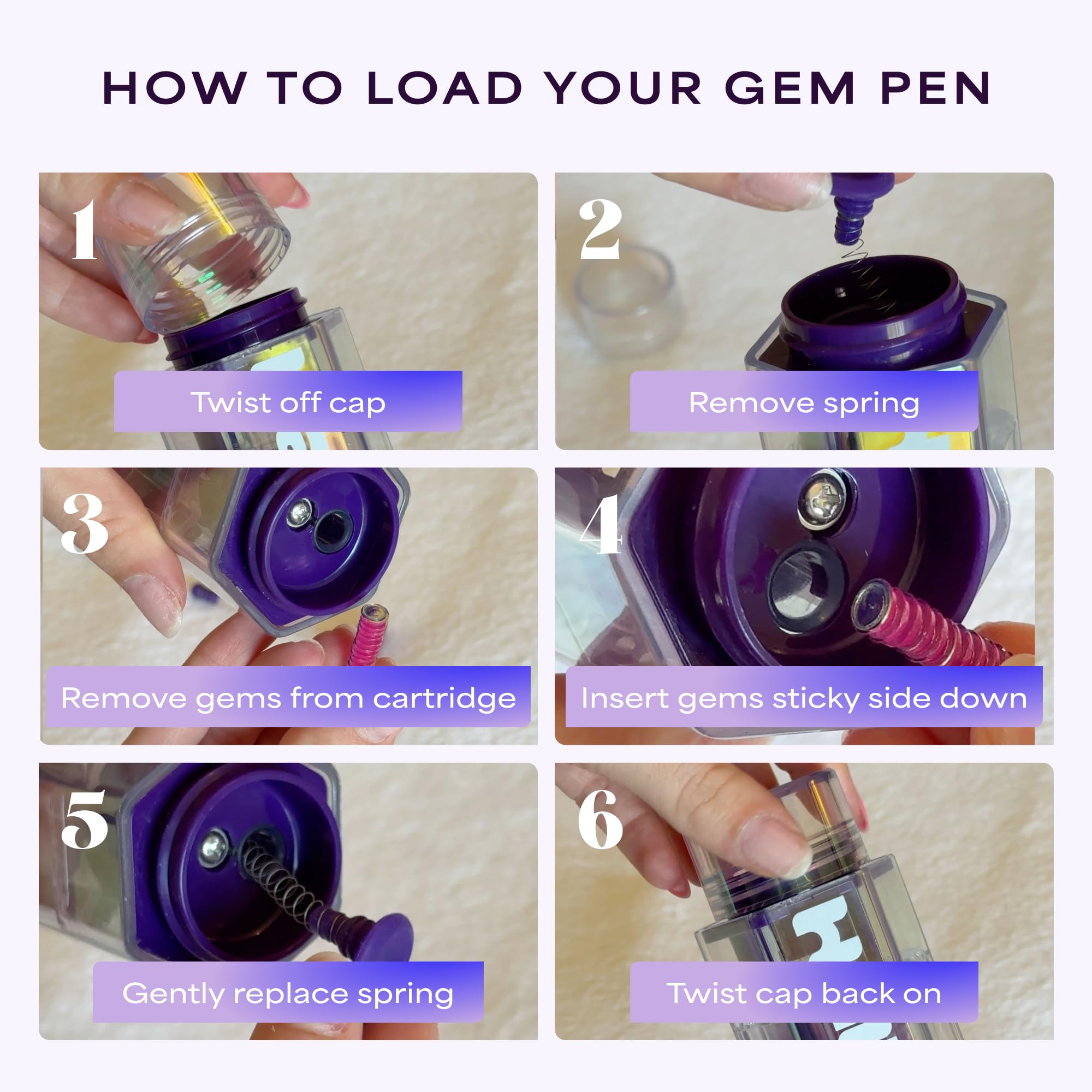 HOW TO LOAD YOUR GEM PEN

1
Twist off cap

2
Remove spring

3
Remove gems from cartridge

4
Insert gems sticky side down

5
Gently replace spring

6
Twist cap back on