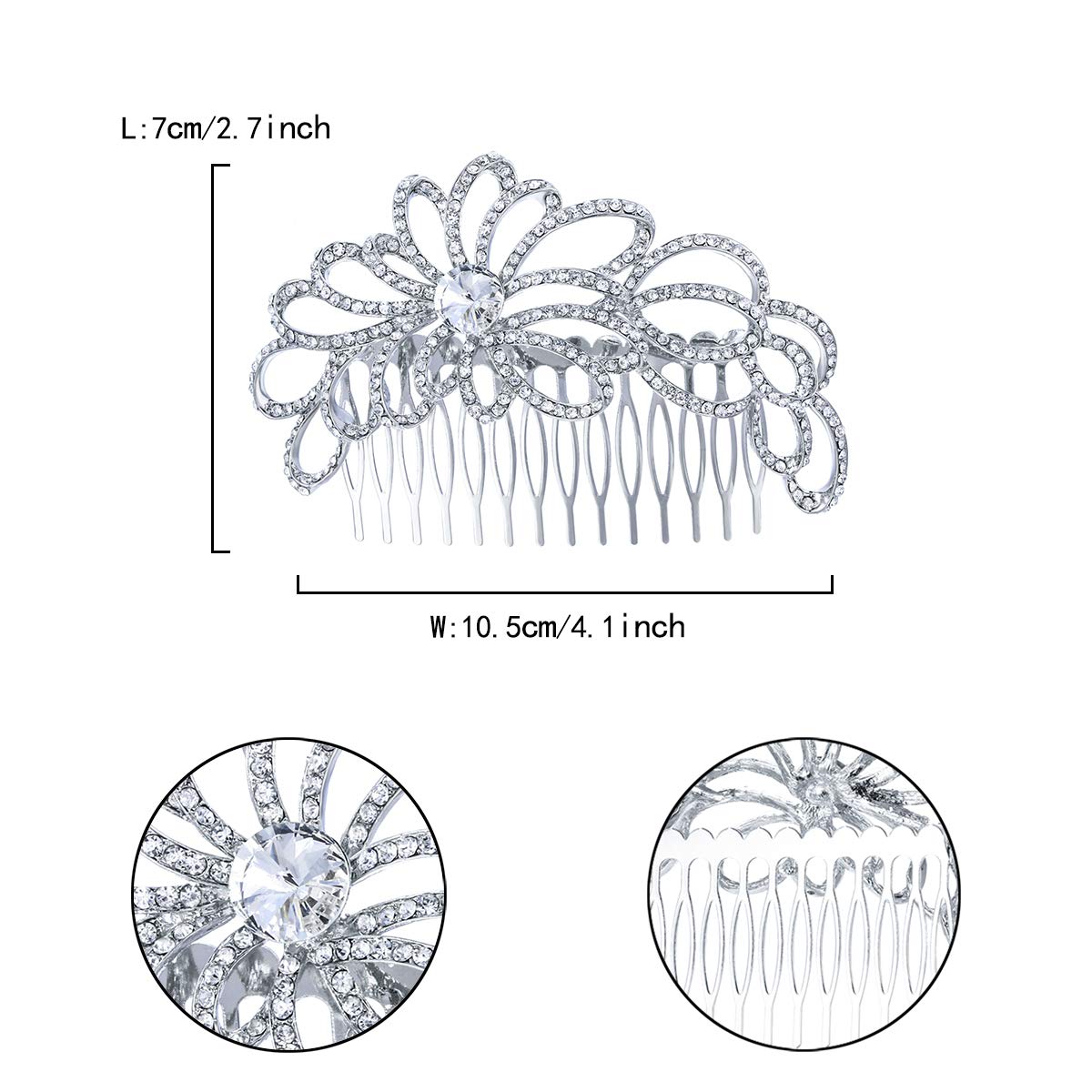 L:7cm/2.7inch

W:10.5cm/4.1inch