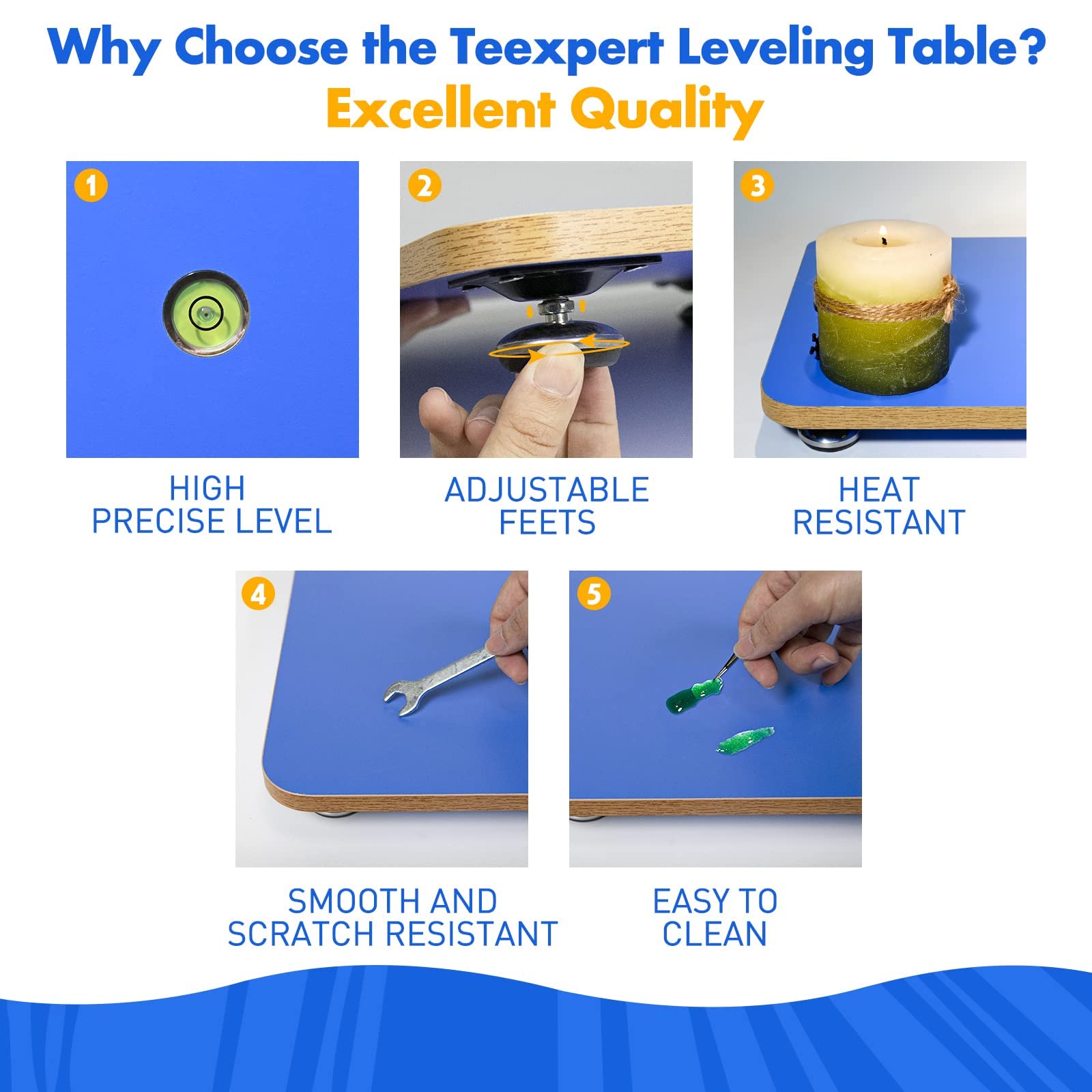 Why Choose the Teexpert Leveling Table?
Excellent Quality

1

HIGH
PRECISE LEVEL

2

ADJUSTABLE
FEETS

3

HEAT
RESISTANT

4

SMOOTH AND
SCRATCH RESISTANT

5

EASY TO
CLEAN