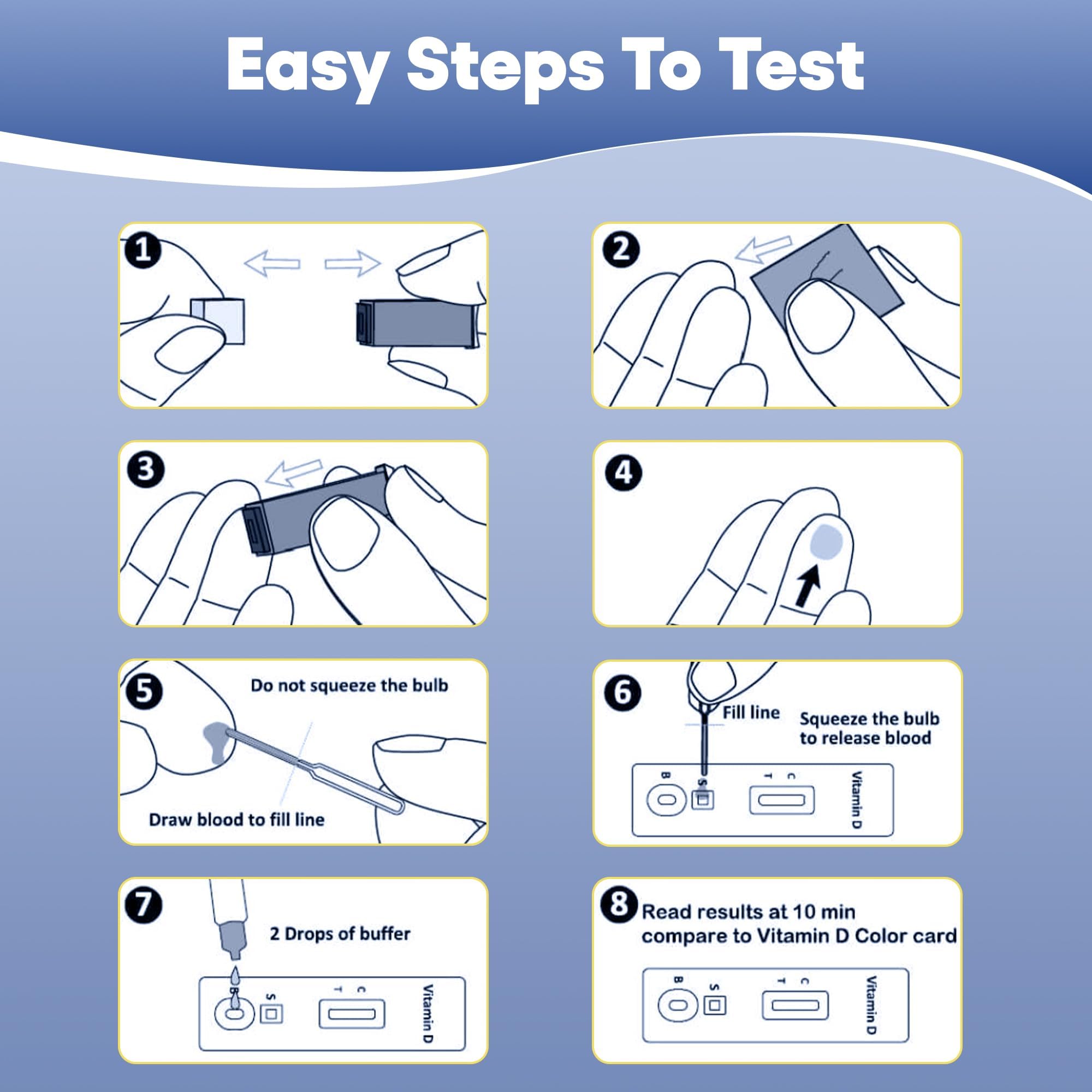 Easy Steps To Test

1

2

3

4

5
Do not squeeze the bulb
Draw blood to fill line

6
Fill line
Squeeze the bulb to release blood
B S T C Vitamin D

7
2 Drops of buffer
B S T C Vitamin D

8
Read results at 10 min compare to Vitamin D Color card
B S T C Vitamin D