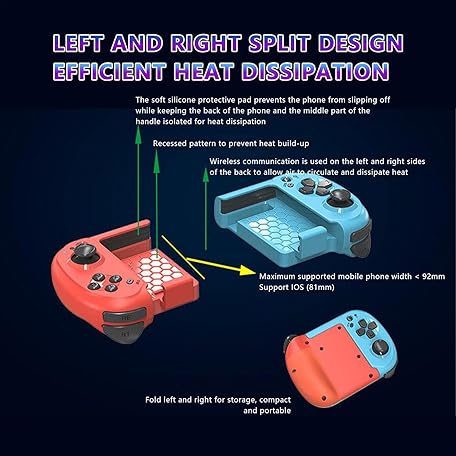 LEFT AND RIGHT SPLIT DESIGN
EFFICIENT HEAT DISSIPATION

The soft silicone protective pad prevents the phone from slipping off while keeping the back of the phone and the middle part of the handle isolated for heat dissipation

Recessed pattern to prevent heat build-up

Wireless communication is used on the left and right sides of the back to allow air to circulate and dissipate heat

Maximum supported mobile phone width < 92mm
Support IOS (81mm)

Fold left and right for storage, compact and portable