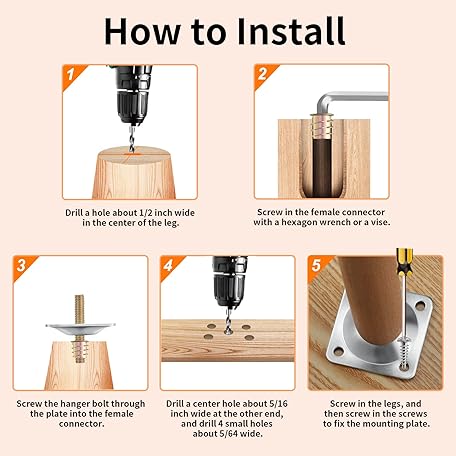 How to Install

1

Drill a hole about 1/2 inch wide in the center of the leg.

2

Screw in the female connector with a hexagon wrench or a vise.

3

Screw the hanger bolt through the plate into the female connector.

4

Drill a center hole about 5/16 inch wide at the other end, and drill 4 small holes about 5/64 wide.

5

Screw in the legs, and then screw in the screws to fix the mounting plate.