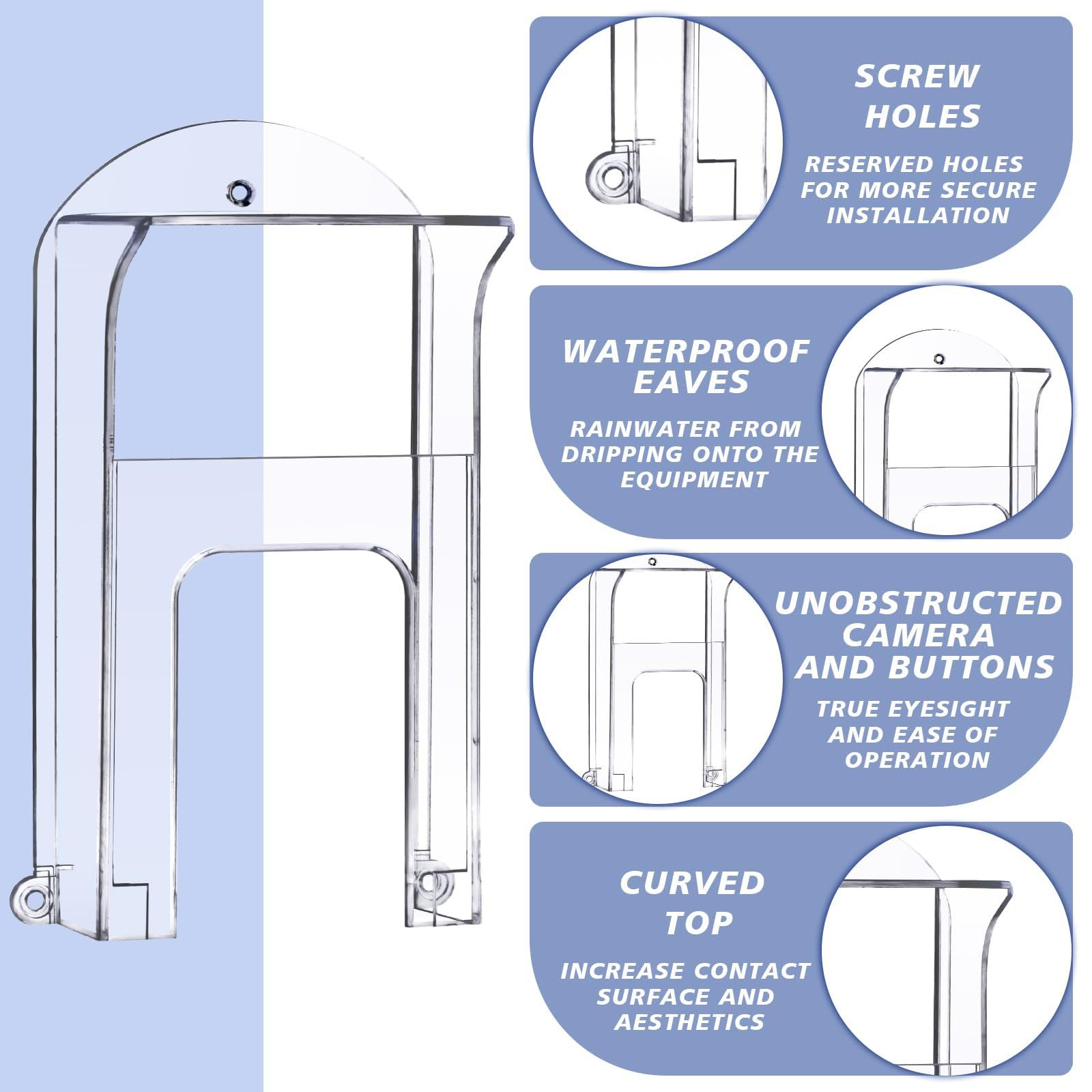 SCREW HOLES

RESERVED HOLES FOR MORE SECURE INSTALLATION

WATERPROOF EAVES

RAINWATER FROM DRIPPING ONTO THE EQUIPMENT

UNOBSTRUCTED CAMERA AND BUTTONS

TRUE EYESIGHT AND EASE OF OPERATION

CURVED TOP

INCREASE CONTACT SURFACE AND AESTHETICS