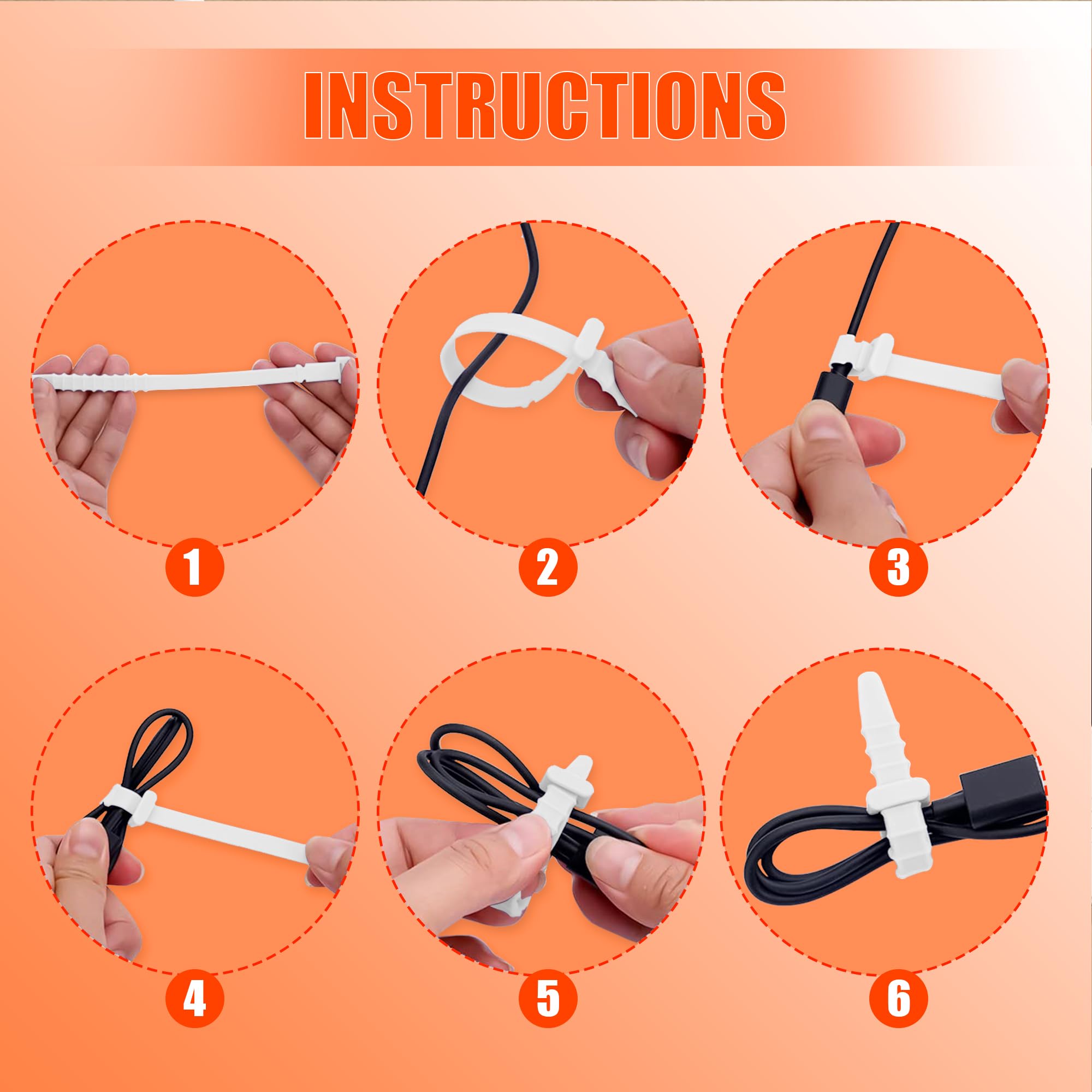 INSTRUCTIONS

1

2

3

4

5

6