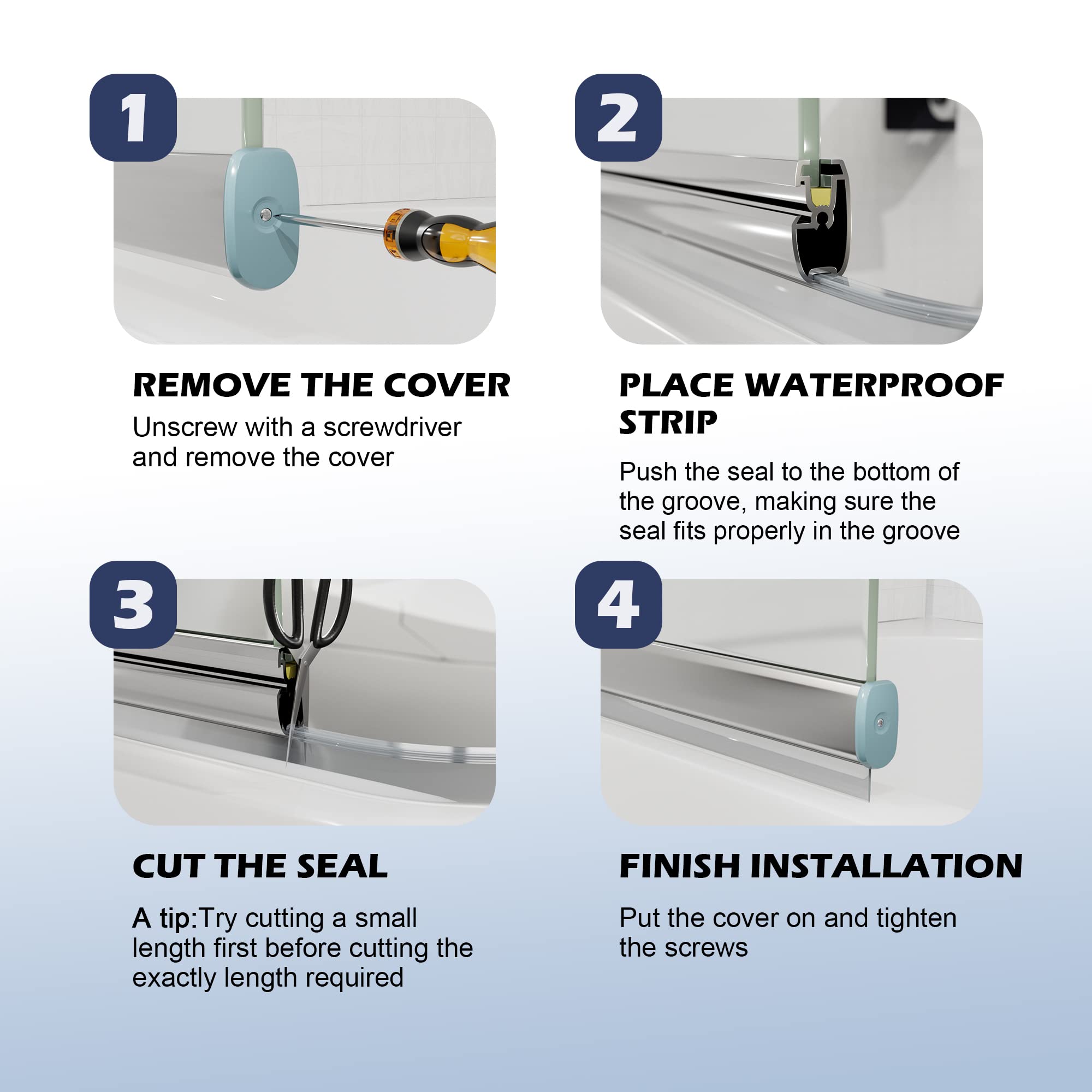 1

REMOVE THE COVER

Unscrew with a screwdriver and remove the cover

2

PLACE WATERPROOF STRIP

Push the seal to the bottom of the groove, making sure the seal fits properly in the groove

3

CUT THE SEAL

A tip:Try cutting a small length first before cutting the exactly length required

4

FINISH INSTALLATION

Put the cover on and tighten the screws