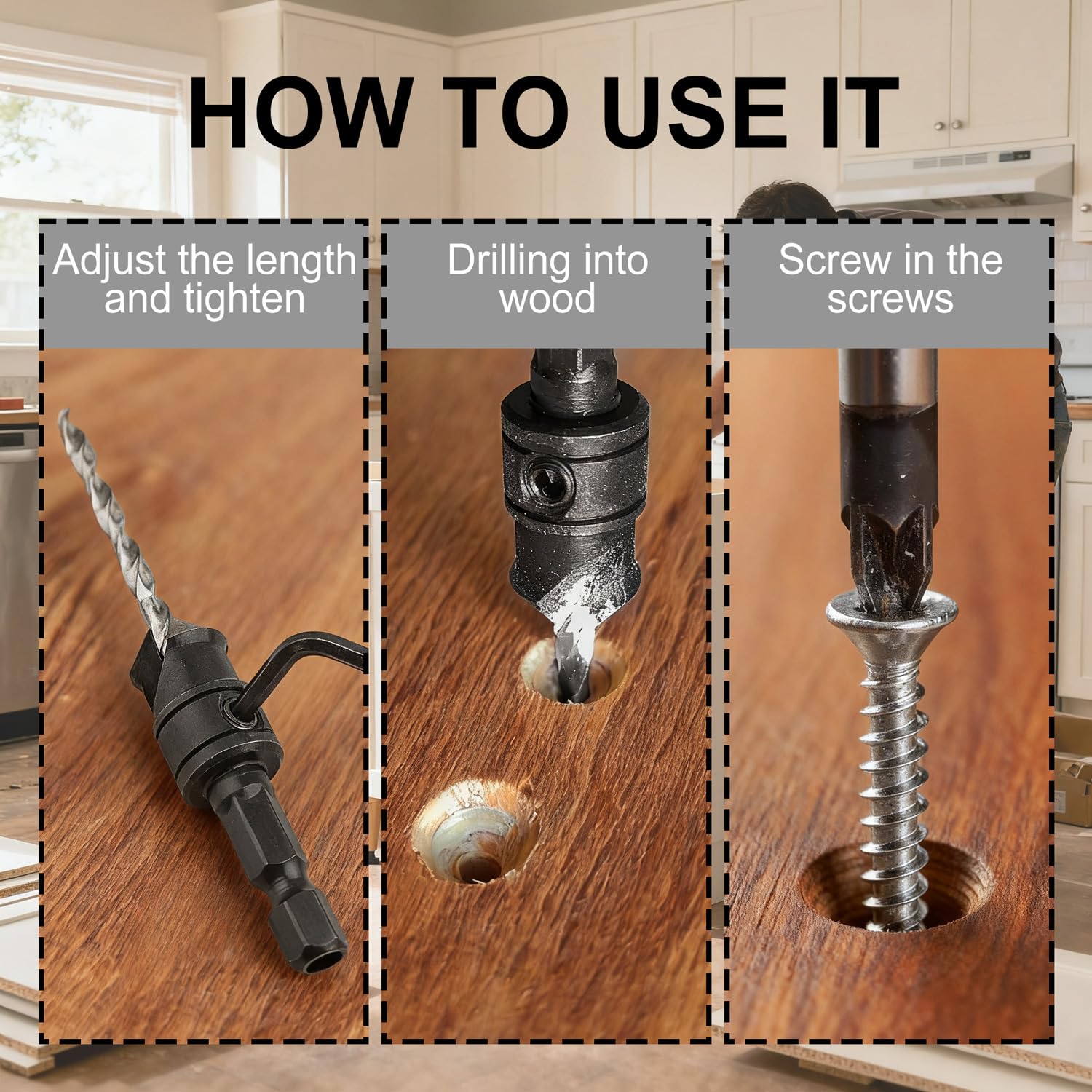 HOW TO USE IT

Adjust the length and tighten

Drilling into wood

Screw in the screws