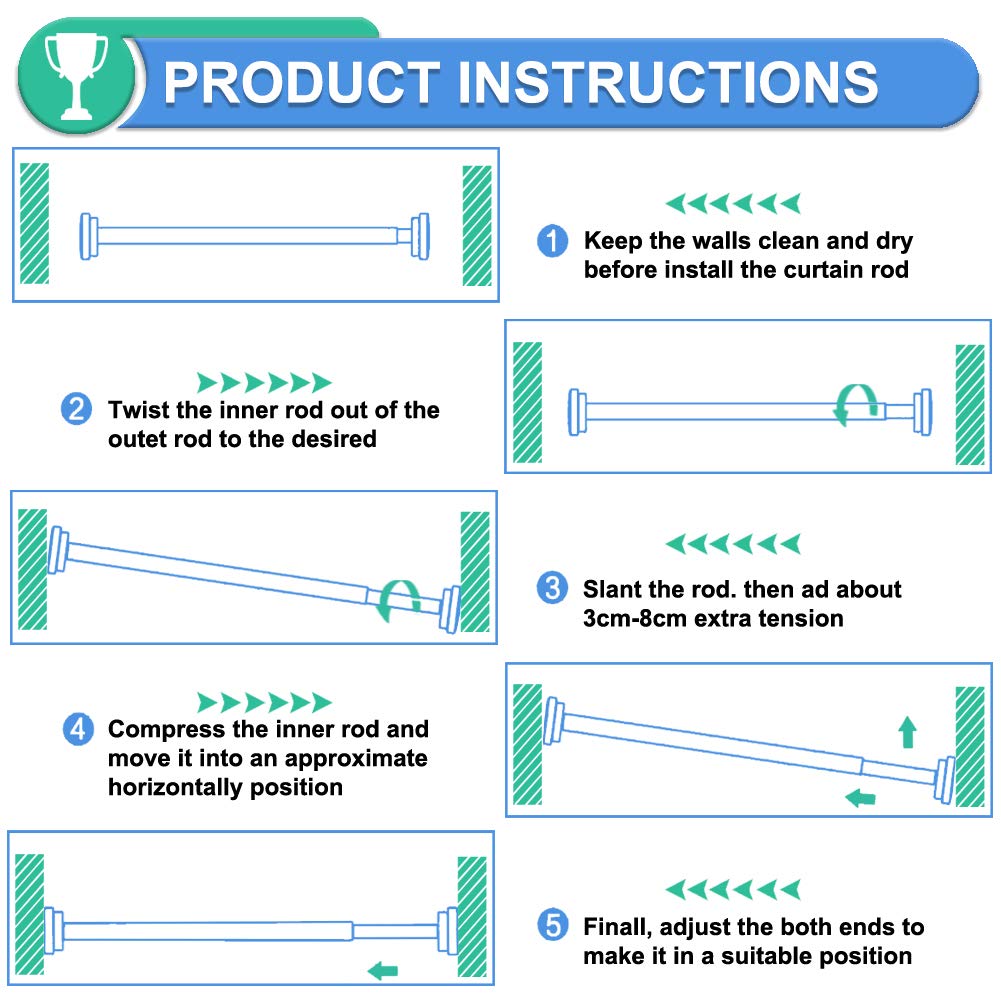 PRODUCT INSTRUCTIONS

1 Keep the walls clean and dry before install the curtain rod

2 Twist the inner rod out of the outet rod to the desired

3 Slant the rod. then ad about 3cm-8cm extra tension

4 Compress the inner rod and move it into an approximate horizontally position

5 Finall, adjust the both ends to make it in a suitable position