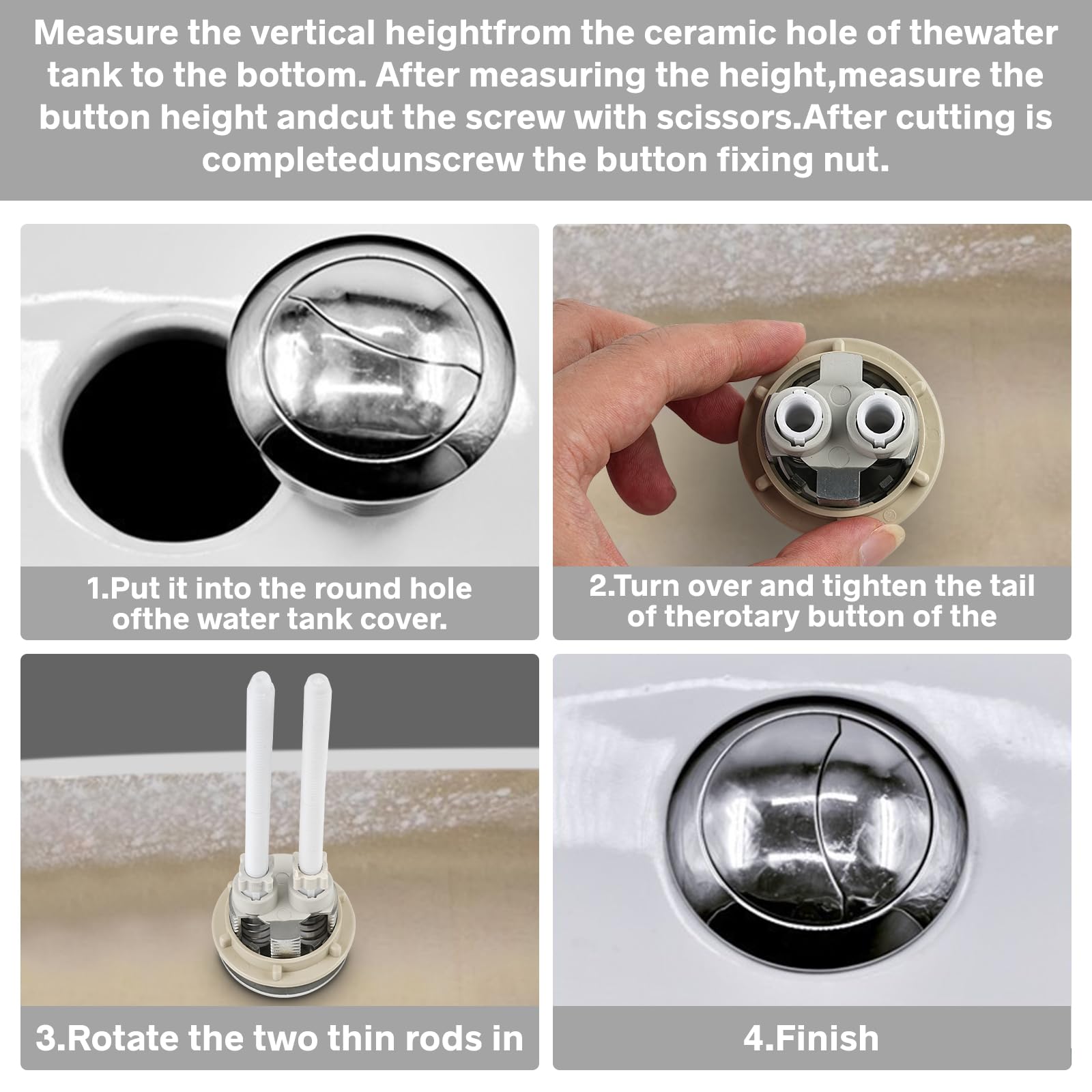 Measure the vertical heightfrom the ceramic hole of thewater tank to the bottom. After measuring the height,measure the button height andcut the screw with scissors.After cutting is completedunscrew the button fixing nut.

1.Put it into the round hole ofthe water tank cover.

2.Turn over and tighten the tail of therotary button of the

3.Rotate the two thin rods in

4.Finish