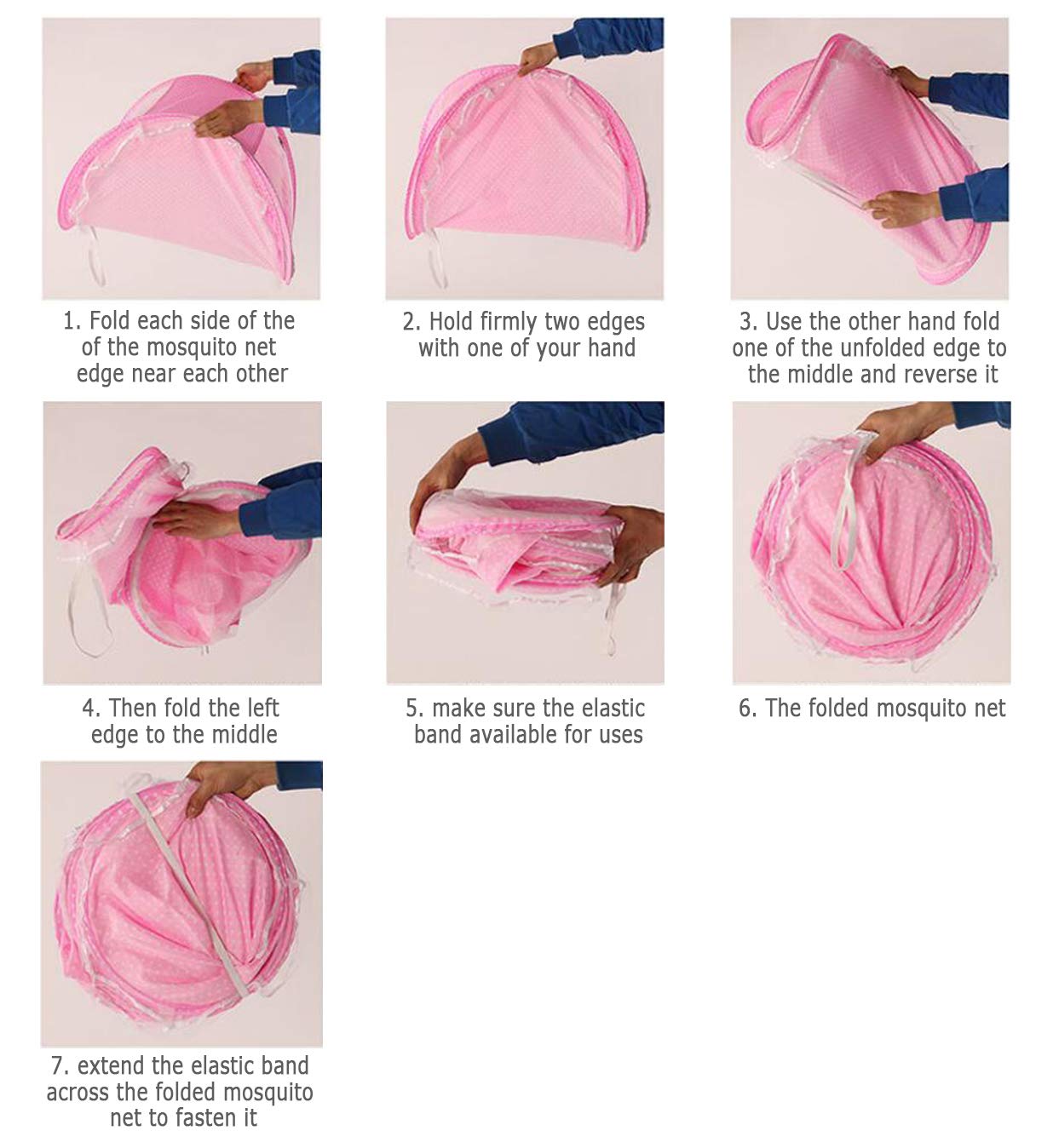 1. Fold each side of the of the mosquito net edge near each other

2. Hold firmly two edges with one of your hand

3. Use the other hand fold one of the unfolded edge to the middle and reverse it

4. Then fold the left edge to the middle

5. make sure the elastic band available for uses

6. The folded mosquito net

7. extend the elastic band across the folded mosquito net to fasten it