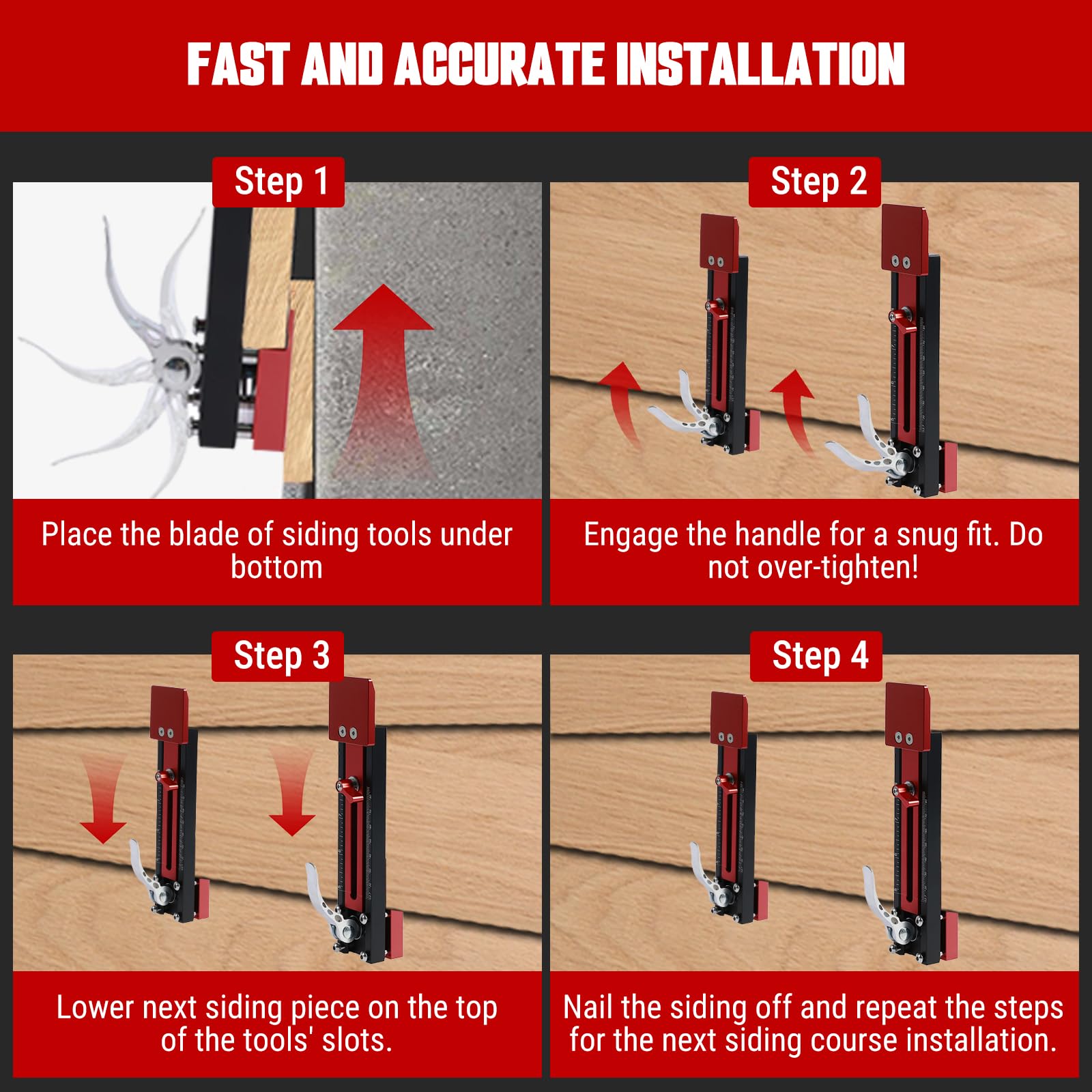 FAST AND ACCURATE INSTALLATION

Step 1

Place the blade of siding tools under bottom

Step 2

Engage the handle for a snug fit. Do not over-tighten!

Step 3

Lower next siding piece on the top of the tools' slots.

Step 4

Nail the siding off and repeat the steps for the next siding course installation.