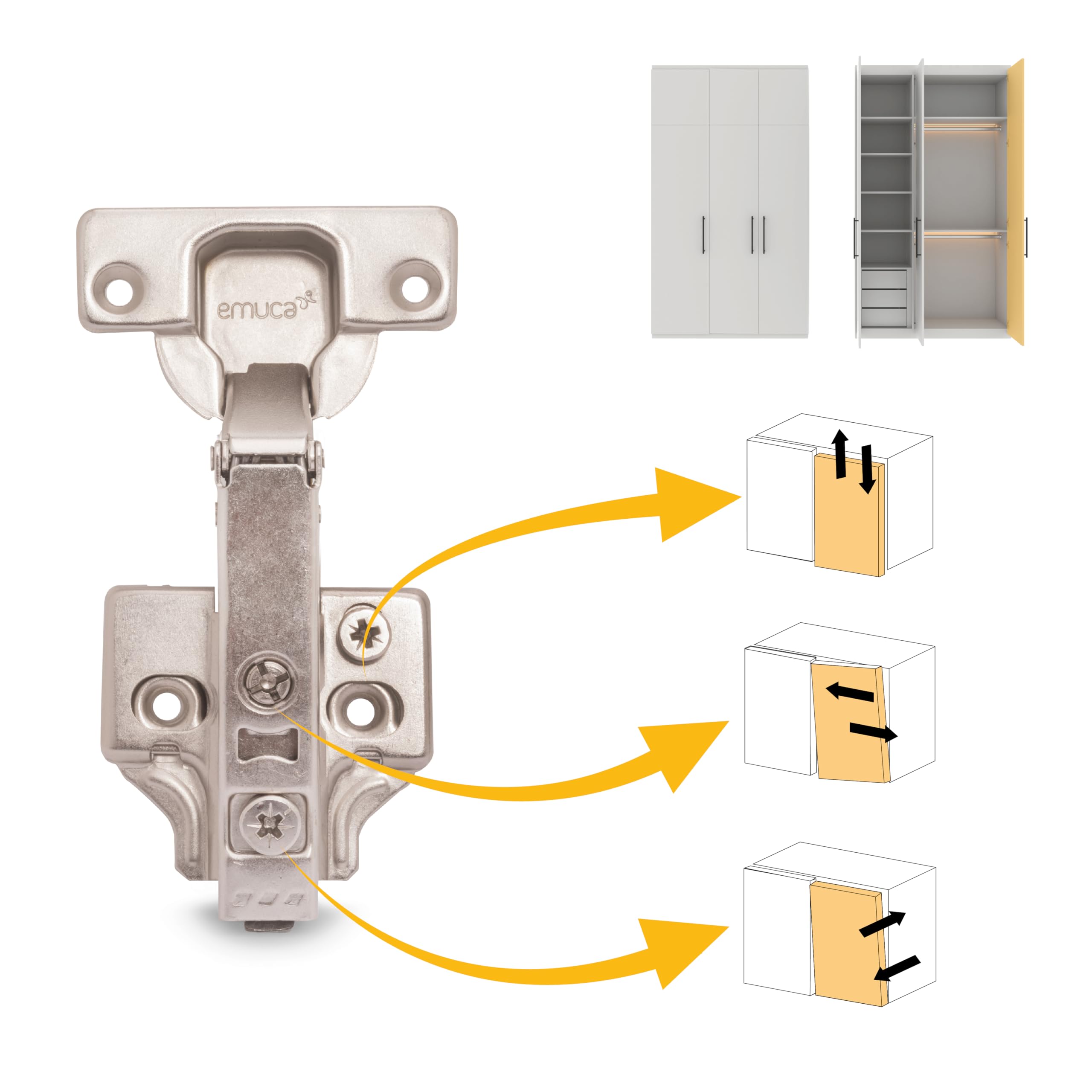 emuca