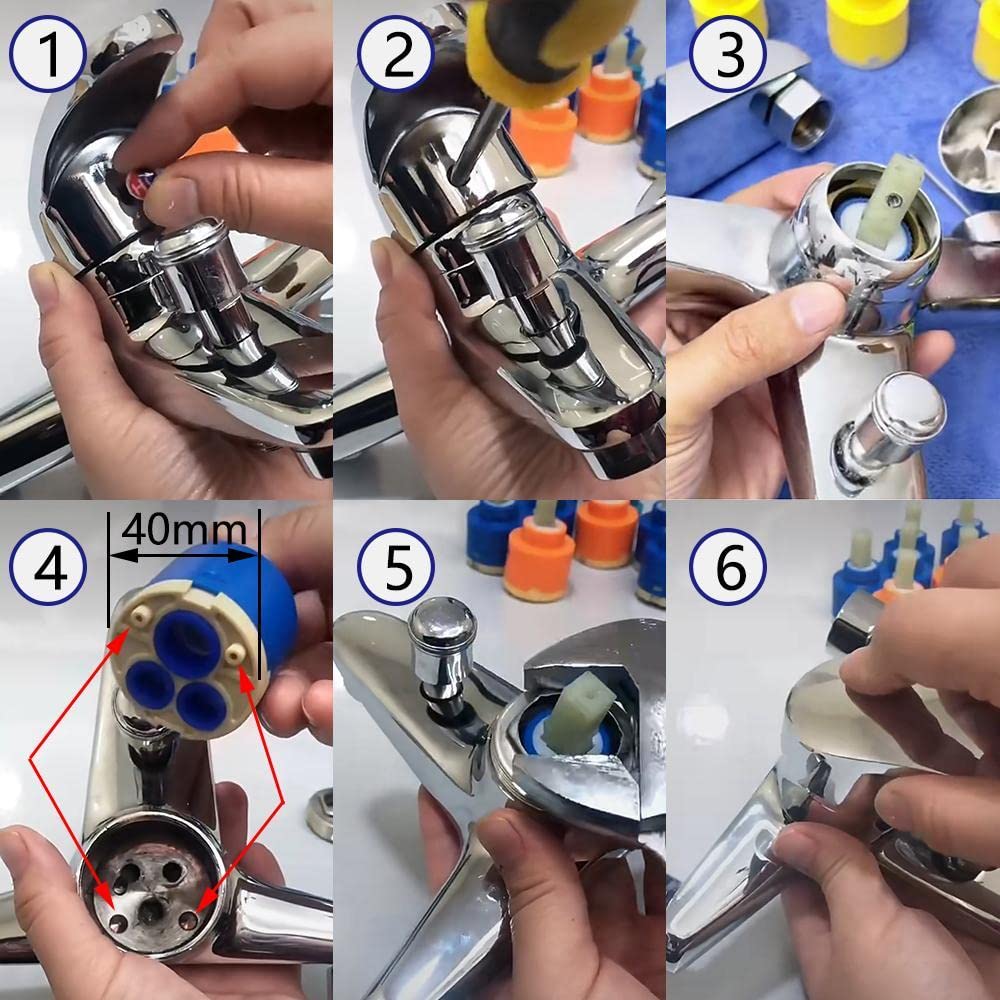 1
2
3
4
40mm
5
6