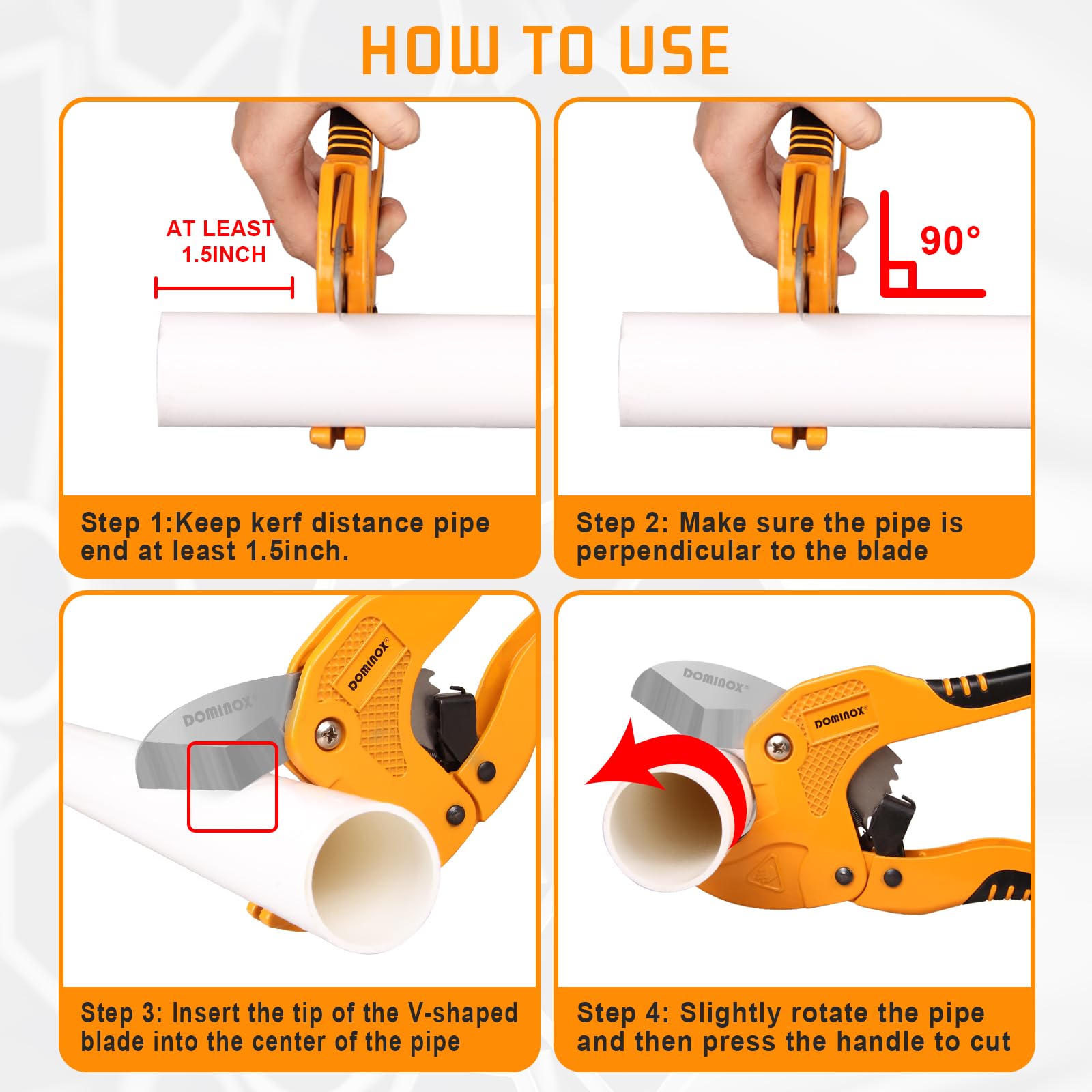 HOW TO USE

AT LEAST 1.5INCH

Step 1:Keep kerf distance pipe end at least 1.5inch.

90°

Step 2: Make sure the pipe is perpendicular to the blade

DOMINOX®

DOMINOX®

Step 3: Insert the tip of the V-shaped blade into the center of the pipe

DOMINOX®

DOMINOX®

Step 4: Slightly rotate the pipe and then press the handle to cut