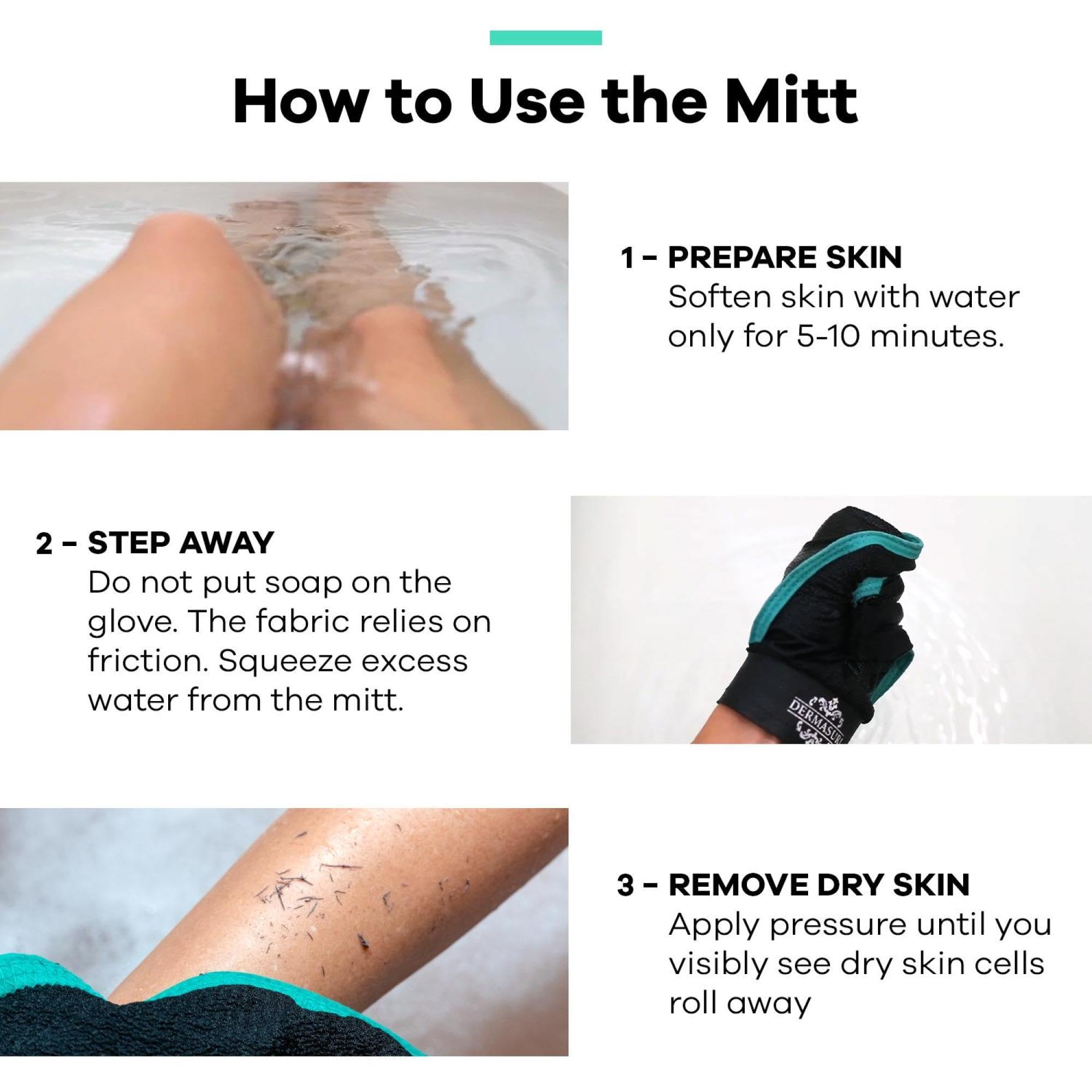 How to Use the Mitt

1 - PREPARE SKIN
Soften skin with water only for 5-10 minutes.

2 - STEP AWAY
Do not put soap on the glove. The fabric relies on friction. Squeeze excess water from the mitt.

DERMASURI

3 - REMOVE DRY SKIN
Apply pressure until you visibly see dry skin cells roll away