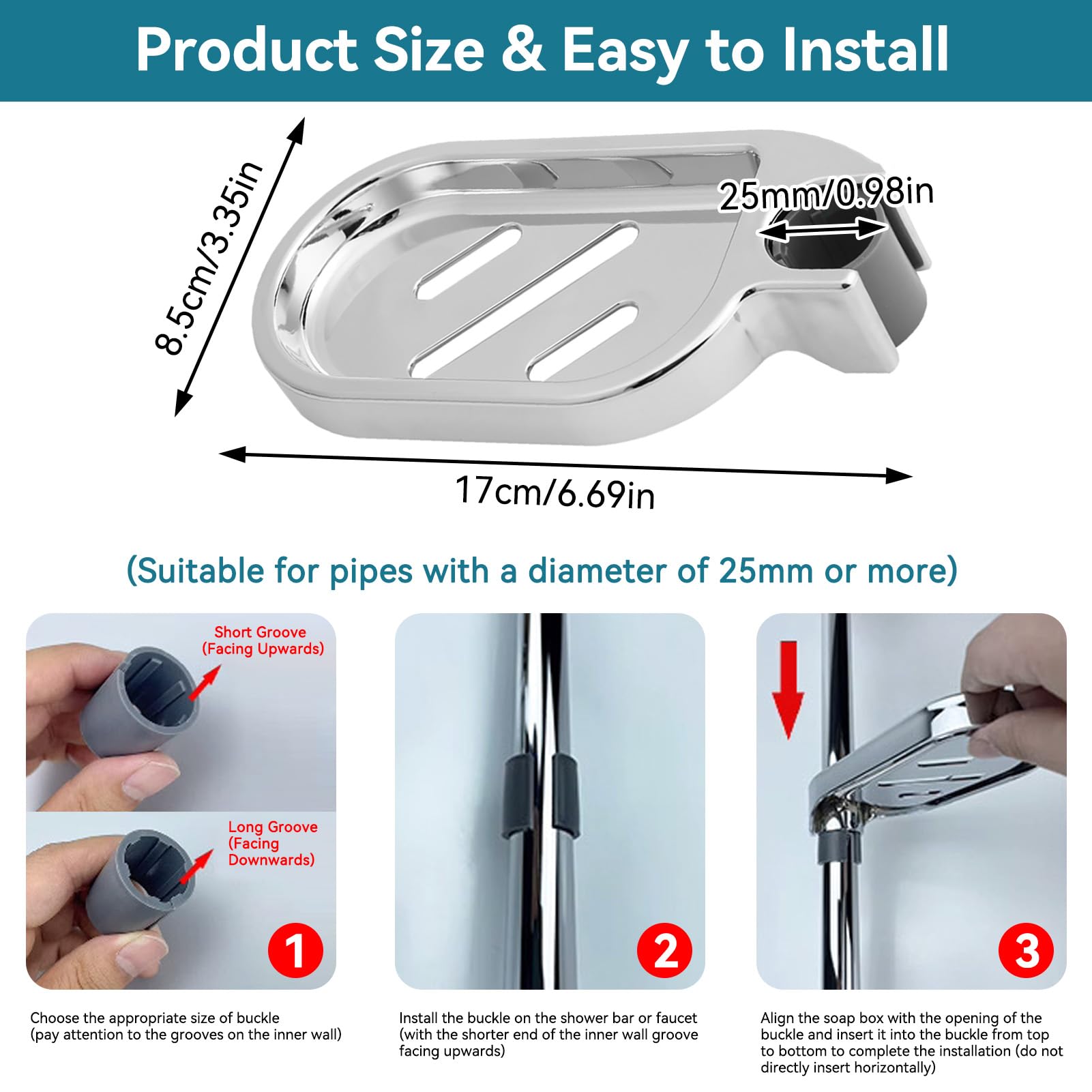 Product Size & Easy to Install

8.5cm/3.35in

25mm/0.98in

17cm/6.69in

(Suitable for pipes with a diameter of 25mm or more)

Short Groove (Facing Upwards)

Long Groove (Facing Downwards)

1

Choose the appropriate size of buckle (pay attention to the grooves on the inner wall)

2

Install the buckle on the shower bar or faucet (with the shorter end of the inner wall groove facing upwards)

3

Align the soap box with the opening of the buckle and insert it into the buckle from top to bottom to complete the installation (do not directly insert horizontally)