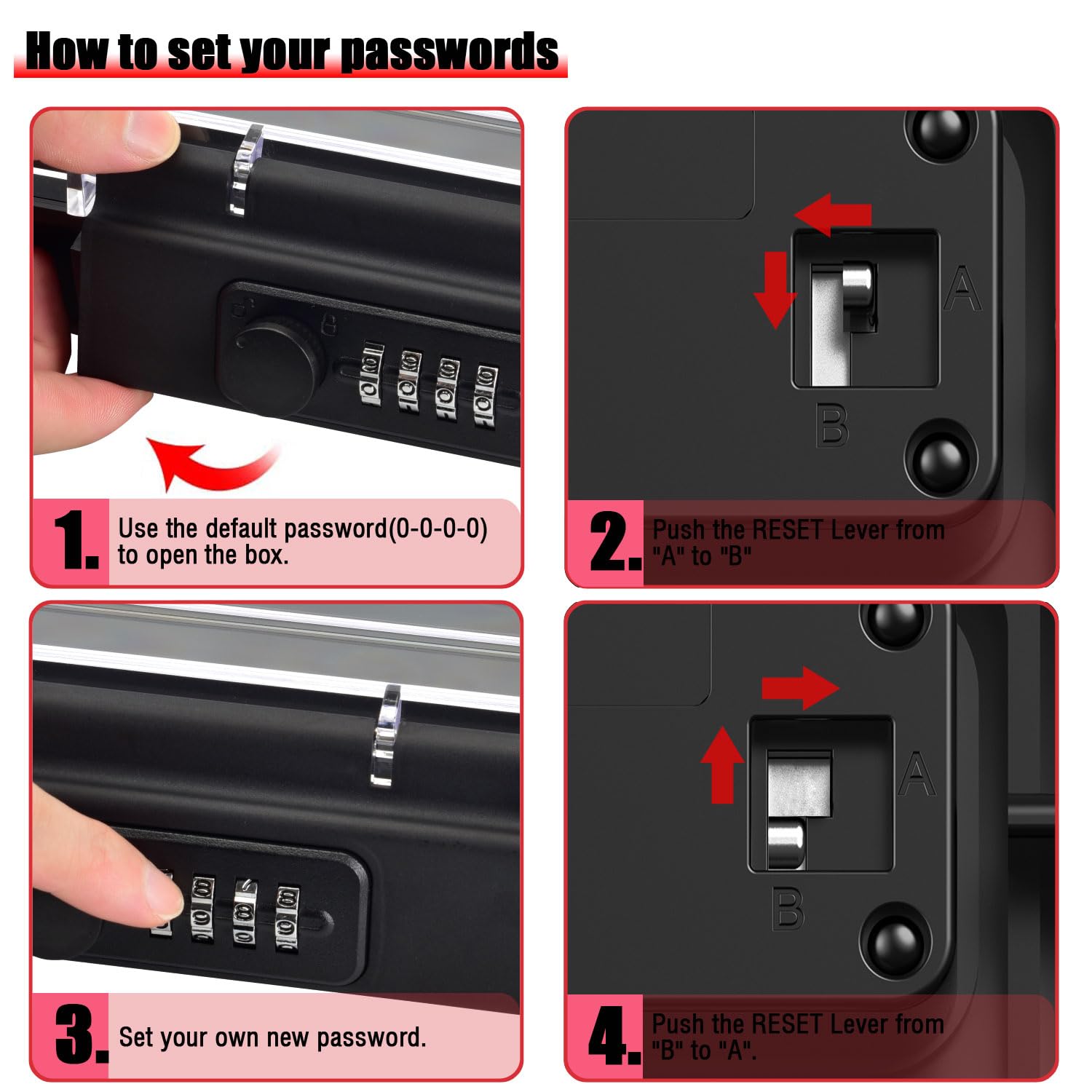 How to set your passwords

1. Use the default password(0-0-0-0) to open the box.

A
B

2. Push the RESET Lever from "A" to "B"

3. Set your own new password.

A
B

4. Push the RESET Lever from "B" to "A".