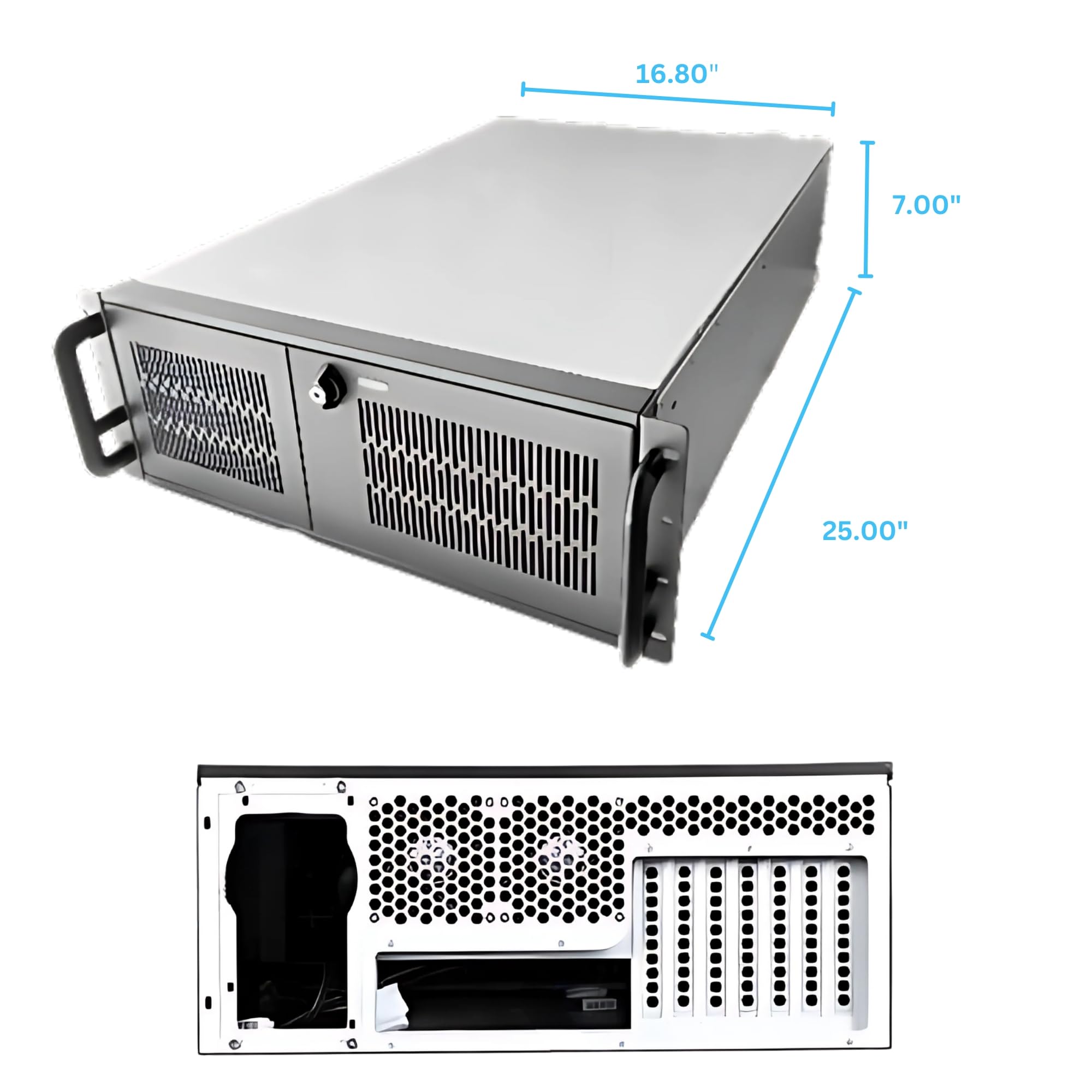 16.80"

7.00"

25.00"