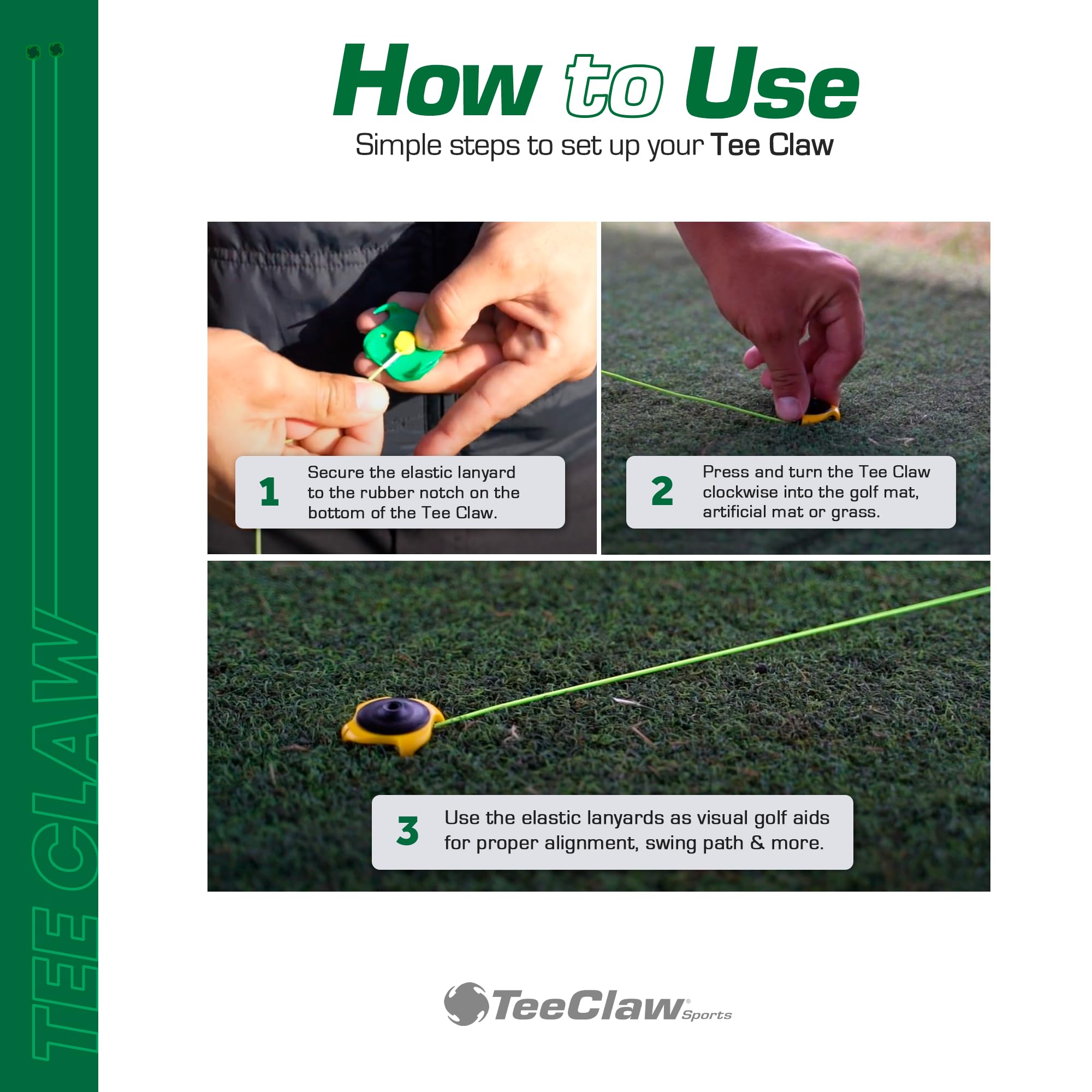 TEE CLAW

How to Use
Simple steps to set up your Tee Claw

1 Secure the elastic lanyard to the rubber notch on the bottom of the Tee Claw.

2 Press and turn the Tee Claw clockwise into the golf mat, artificial mat or grass.

3 Use the elastic lanyards as visual golf aids for proper alignment, swing path & more.

TeeClaw® Sports