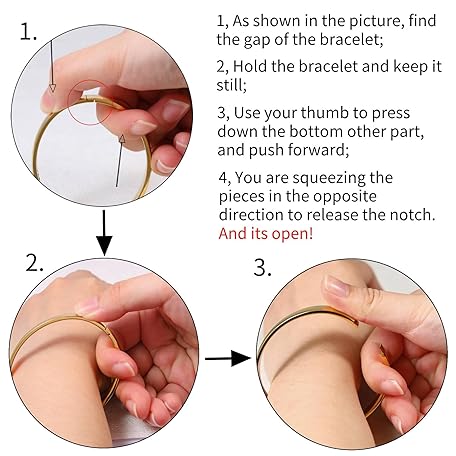 1.

1, As shown in the picture, find the gap of the bracelet;

2, Hold the bracelet and keep it still;

3, Use your thumb to press down the bottom other part, and push forward;

4, You are squeezing the pieces in the opposite direction to release the notch. And its open!

2.

3.