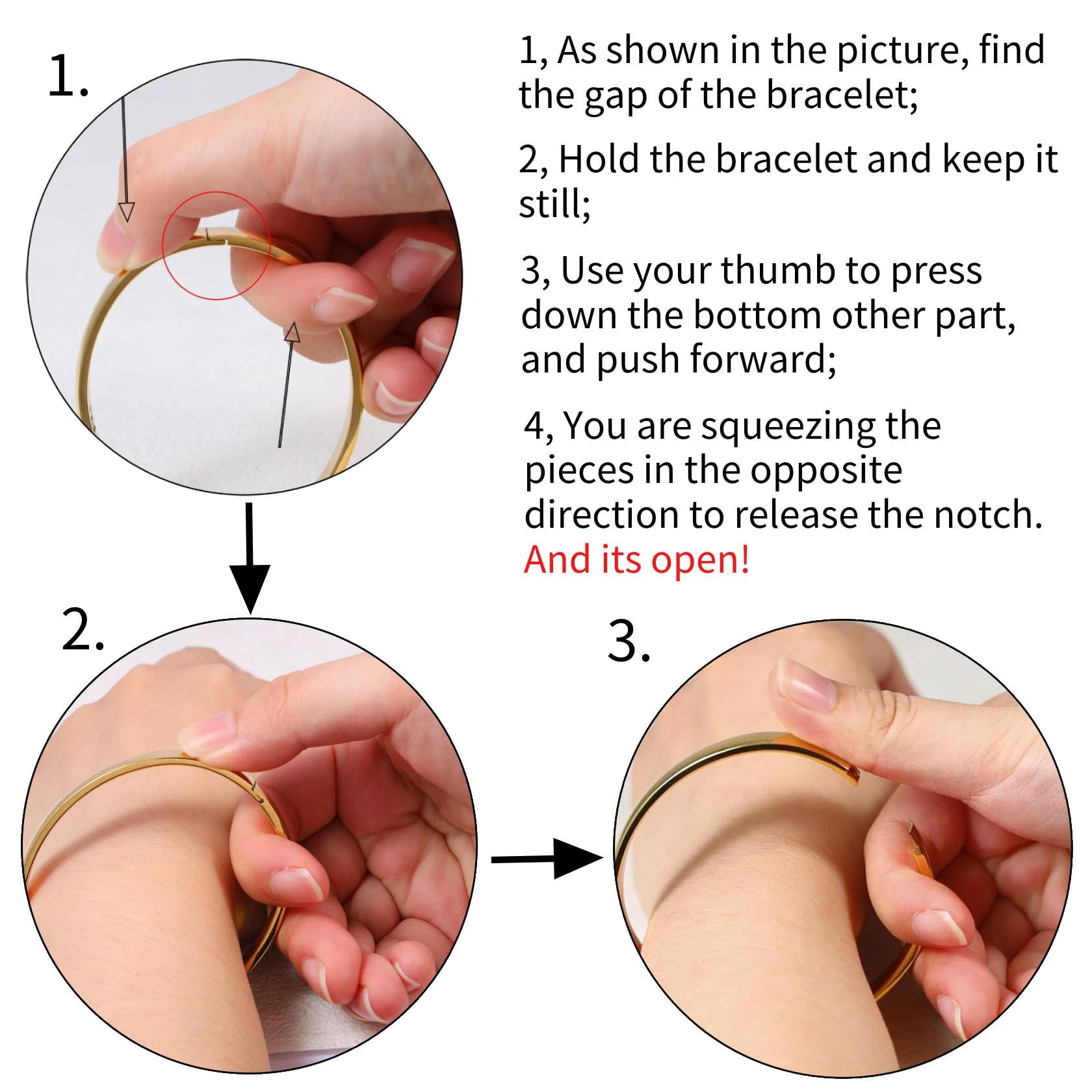 1.

1, As shown in the picture, find the gap of the bracelet;

2, Hold the bracelet and keep it still;

3, Use your thumb to press down the bottom other part, and push forward;

4, You are squeezing the pieces in the opposite direction to release the notch. And its open!

2.

3.