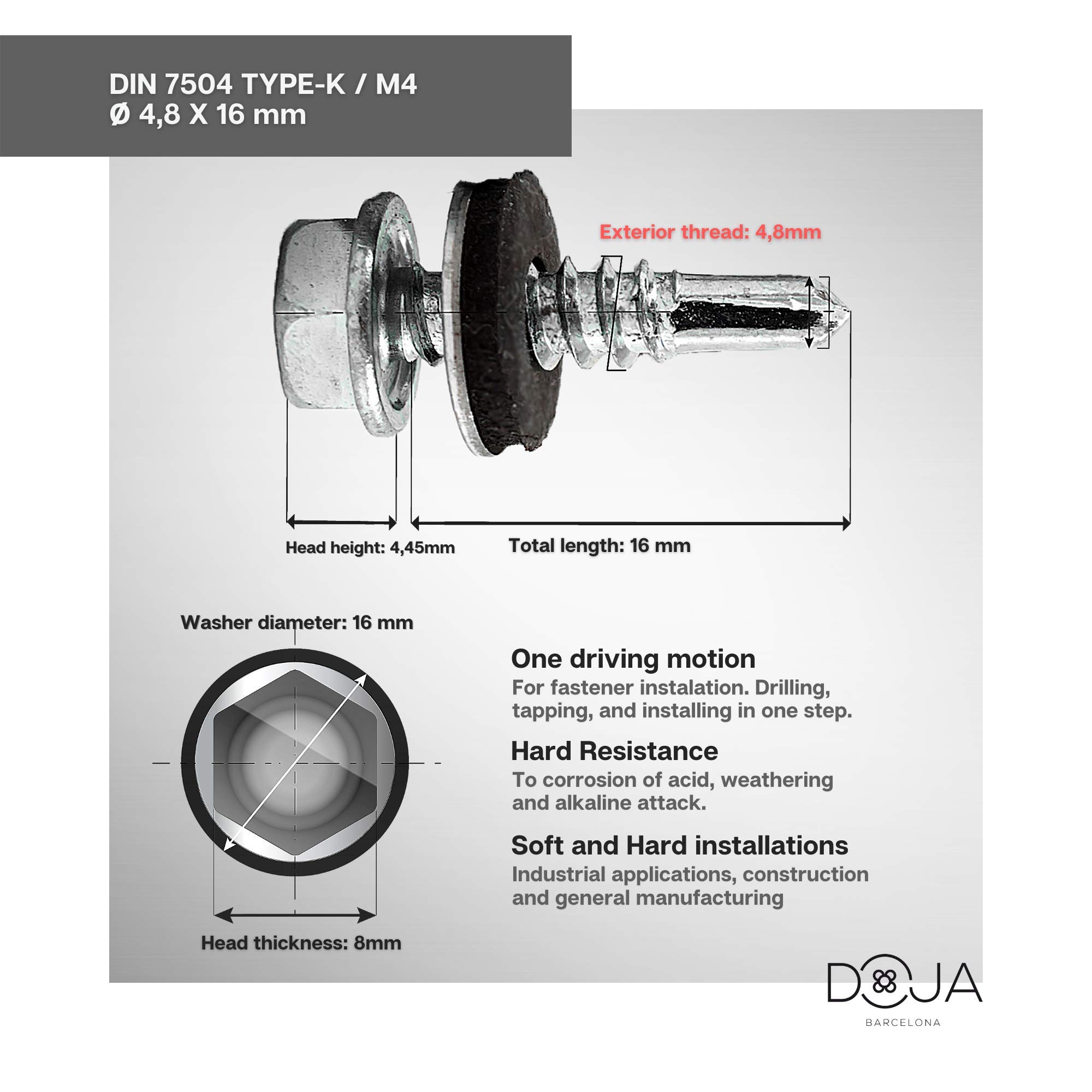 DIN 7504 TYPE-K / M4
Ø 4,8 X 16 mm

Exterior thread: 4,8mm

Head height: 4,45mm

Total length: 16 mm

Washer diameter: 16 mm

Head thickness: 8mm

One driving motion
For fastener instalation. Drilling, tapping, and installing in one step.

Hard Resistance
To corrosion of acid, weathering and alkaline attack.

Soft and Hard installations
Industrial applications, construction and general manufacturing

DOJA
BARCELONA