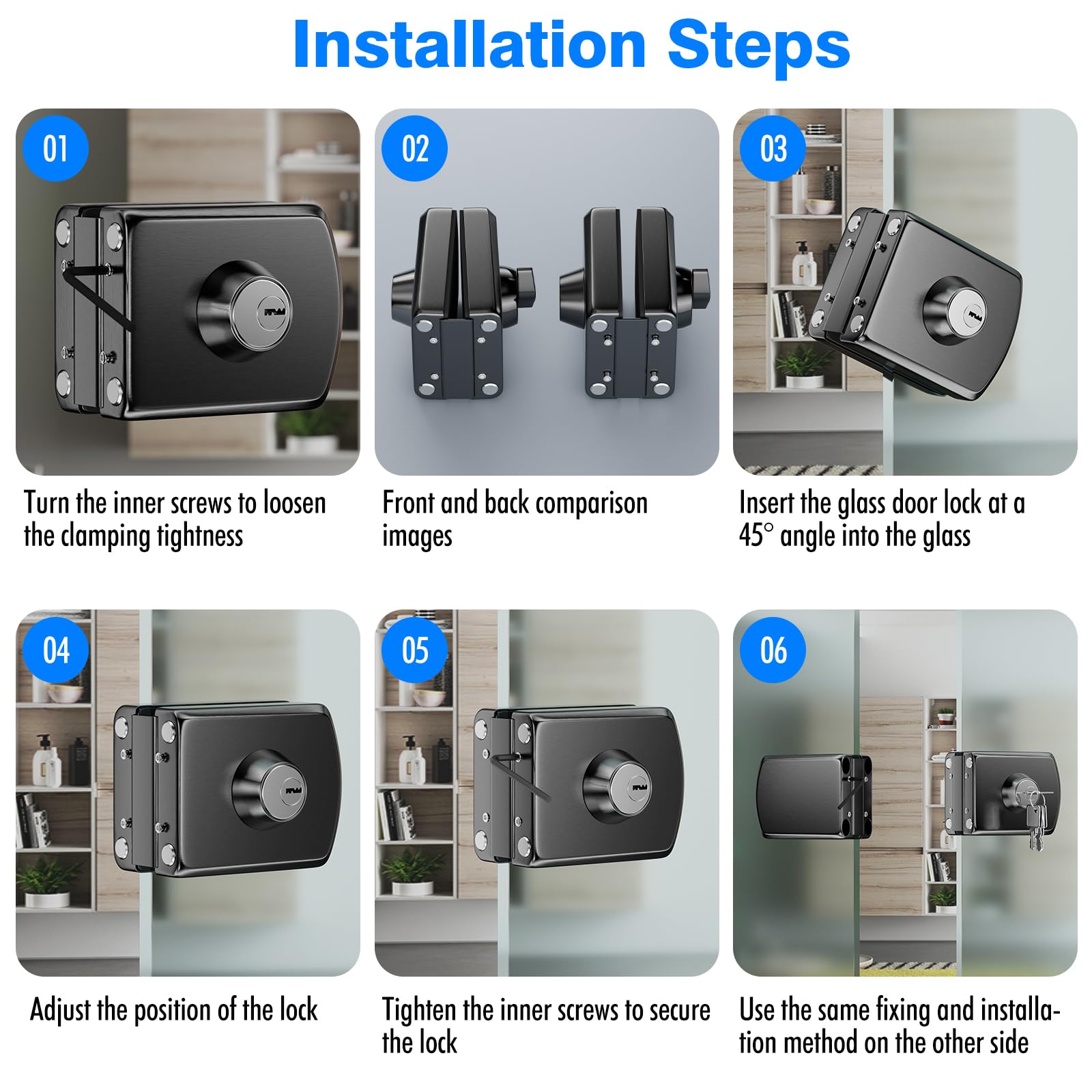 Installation Steps

01

Turn the inner screws to loosen the clamping tightness

02

Front and back comparison images

03

Insert the glass door lock at a 45° angle into the glass

04

Adjust the position of the lock

05

Tighten the inner screws to secure the lock

06

Use the same fixing and installation method on the other side