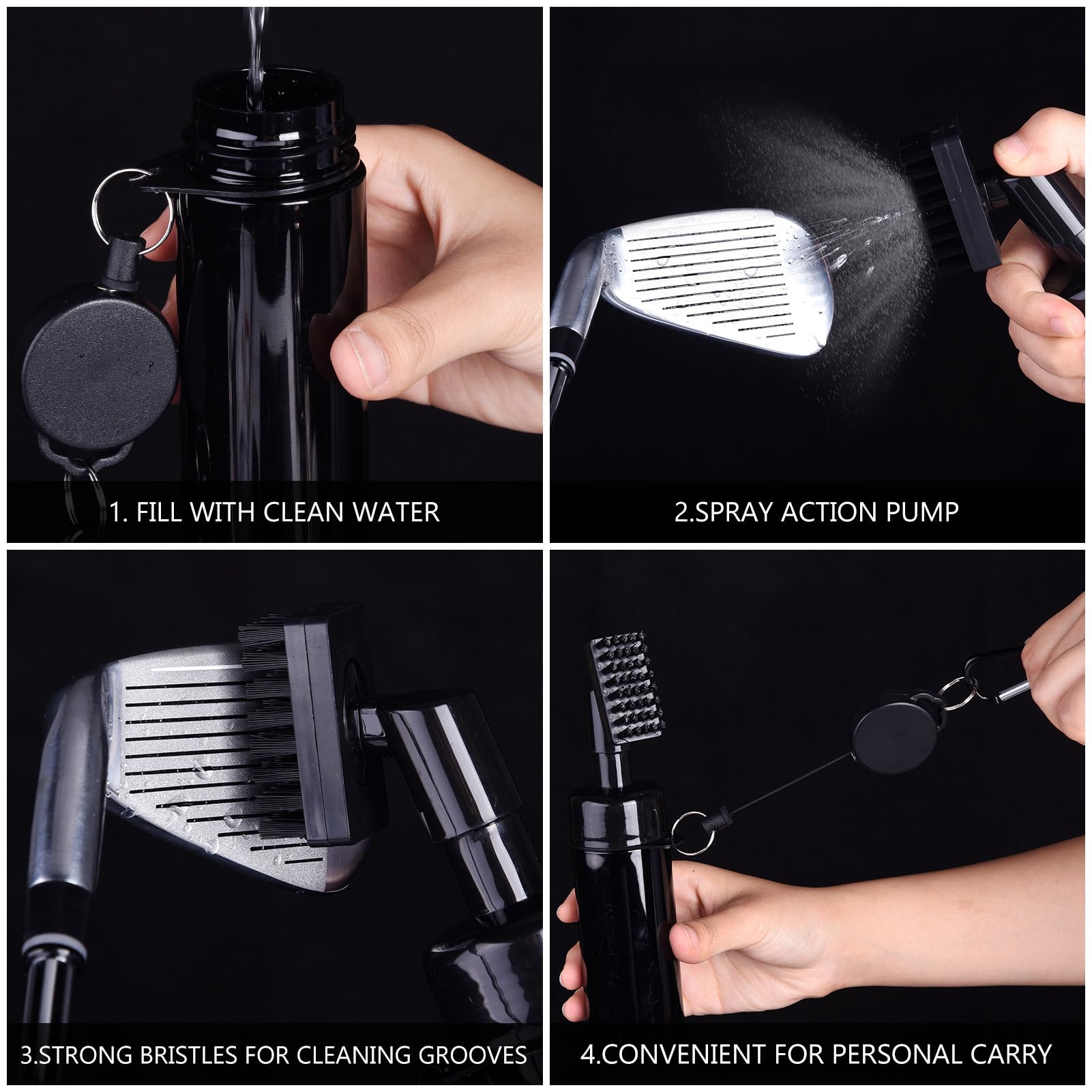 1. FILL WITH CLEAN WATER

2.SPRAY ACTION PUMP

3.STRONG BRISTLES FOR CLEANING GROOVES

4.CONVENIENT FOR PERSONAL CARRY