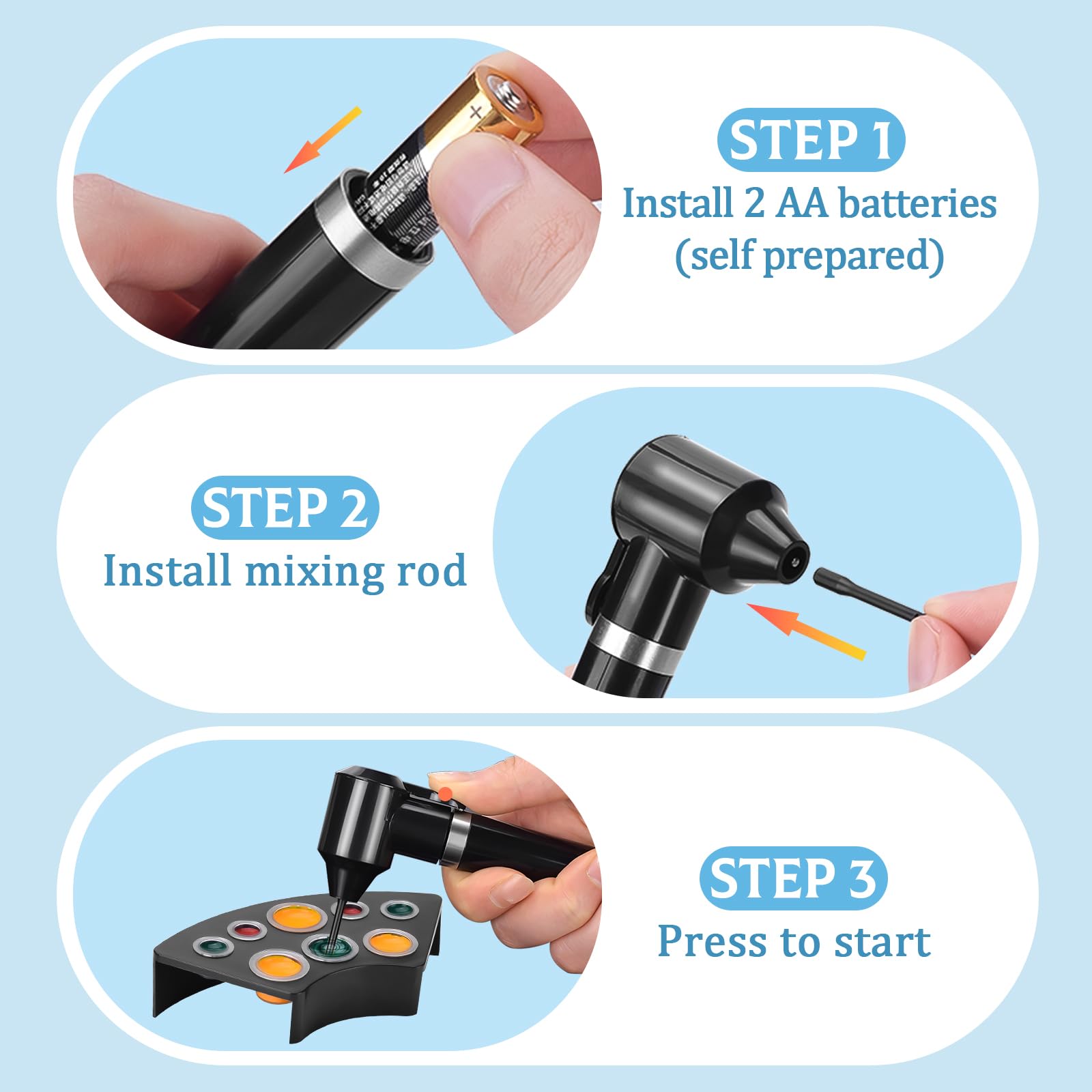 STEP 1
Install 2 AA batteries (self prepared)

STEP 2
Install mixing rod

STEP 3
Press to start