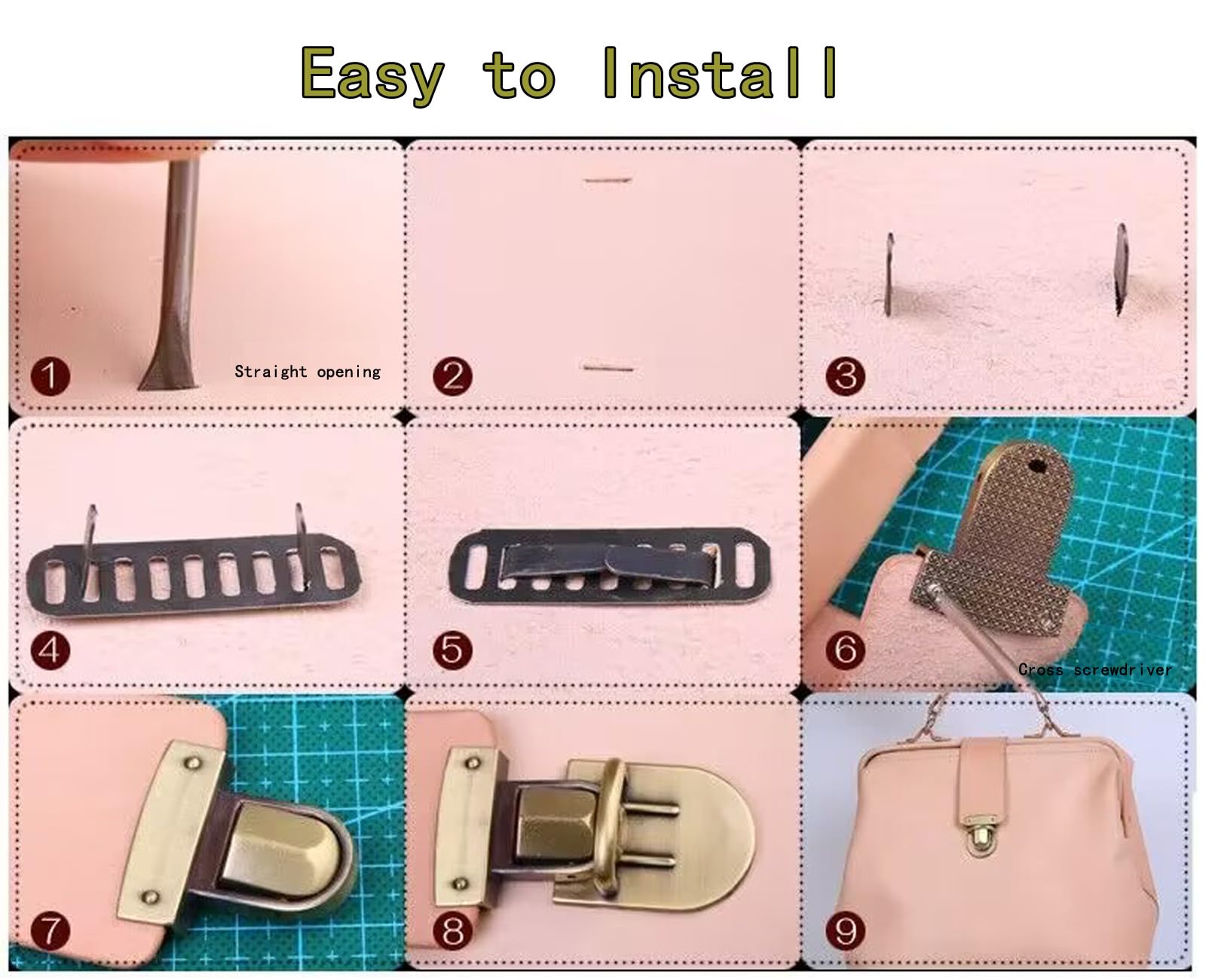 Easy to Install

1 Straight opening

2

3

4

5

6 Cross screwdriver

7

8

9