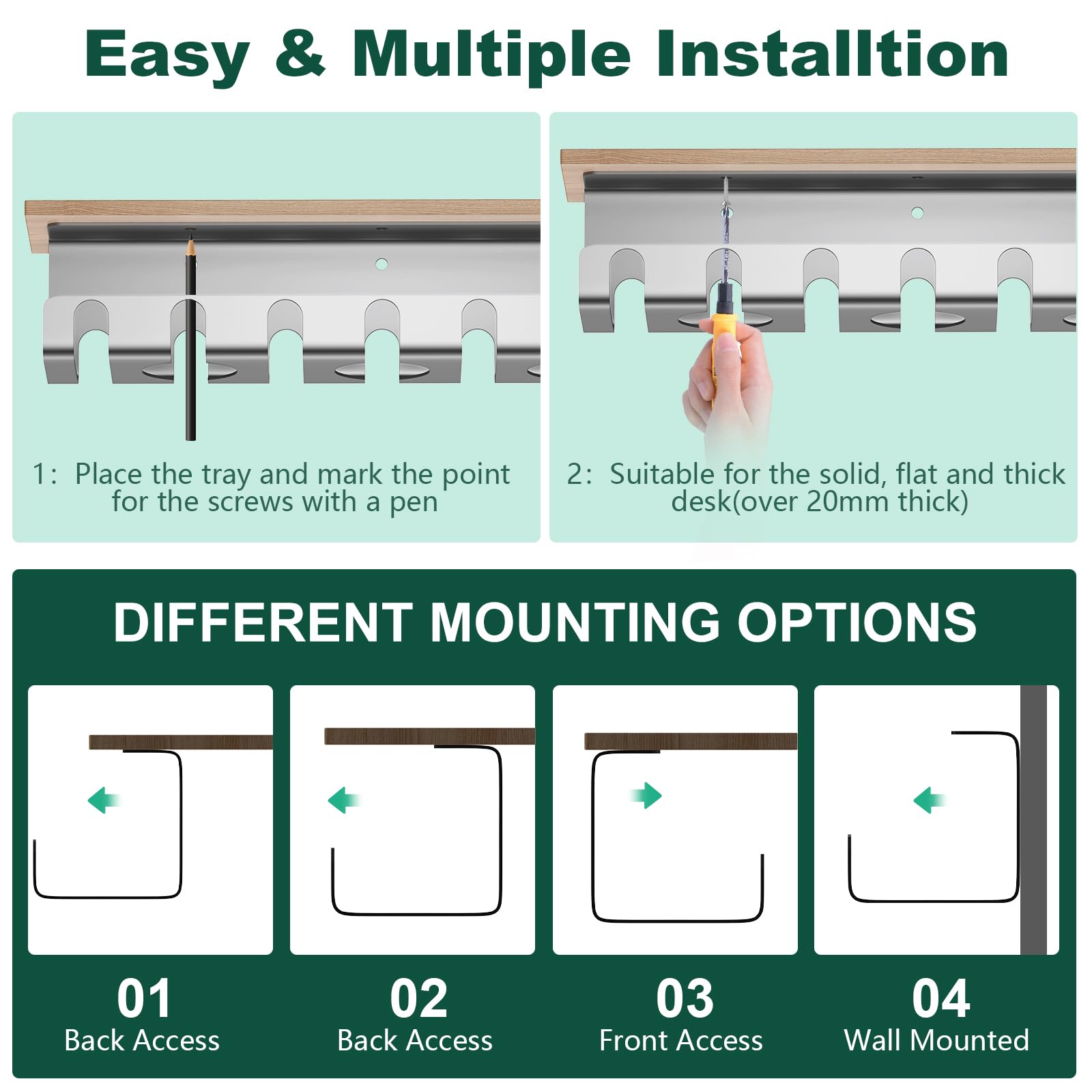 Easy & Multiple Installtion

1: Place the tray and mark the point for the screws with a pen

2: Suitable for the solid, flat and thick desk(over 20mm thick)

DIFFERENT MOUNTING OPTIONS

01
Back Access

02
Back Access

03
Front Access

04
Wall Mounted