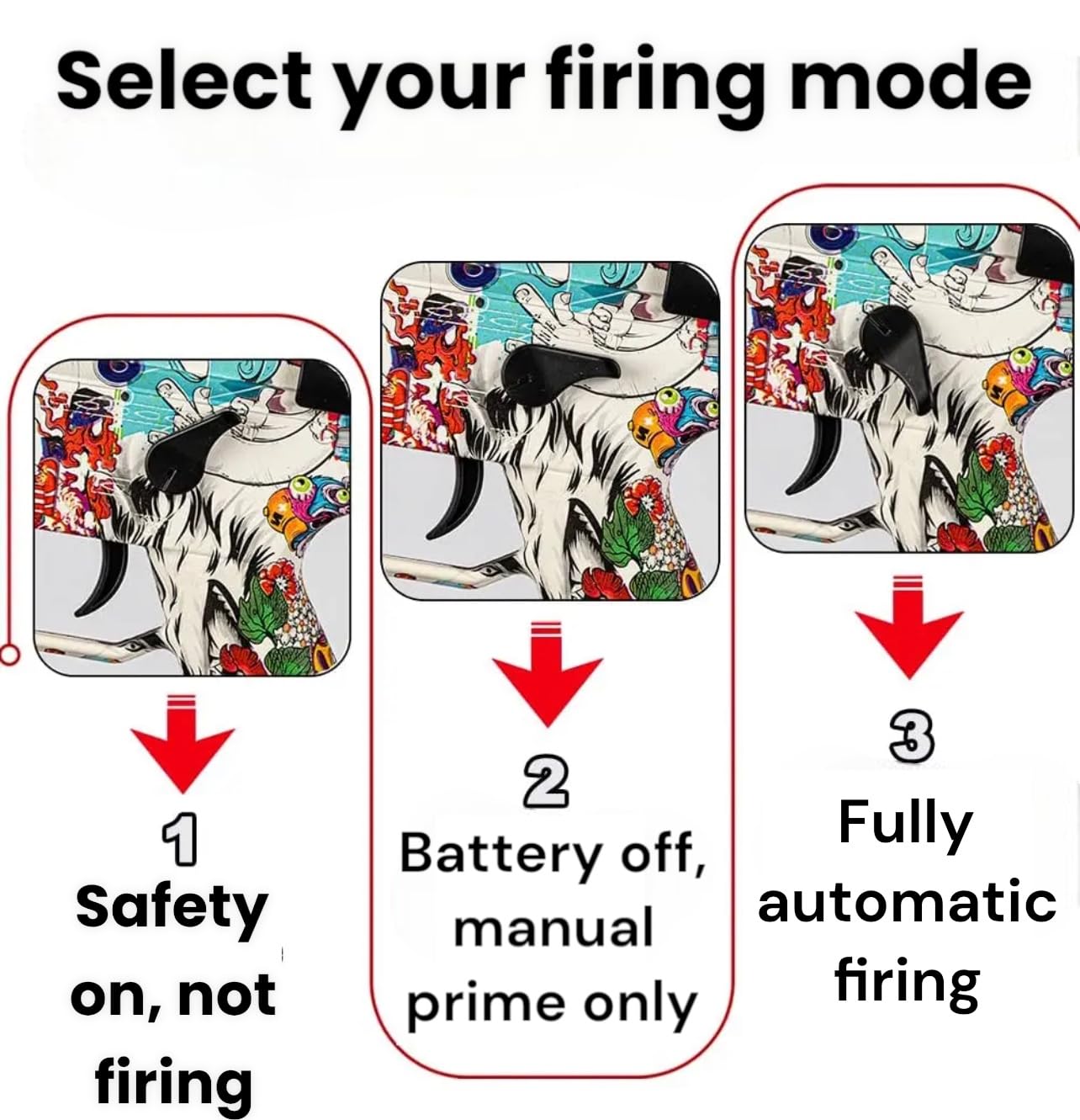 Select your firing mode

1
Safety on, not firing

2
Battery off, manual prime only

3
Fully automatic firing