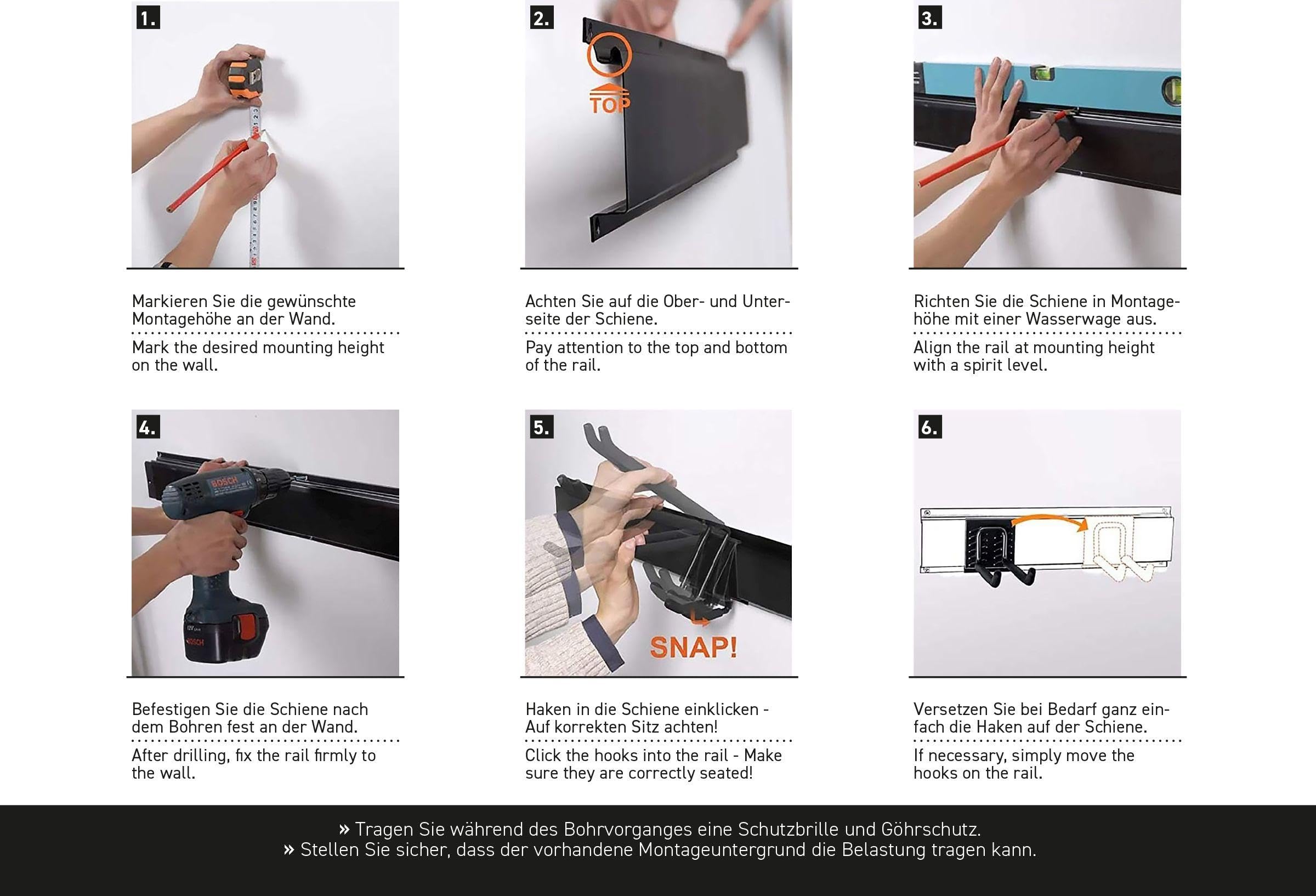 1.

Markieren Sie die gewünschte Montagehöhe an der Wand.

Mark the desired mounting height on the wall.

2.

TOP

Achten Sie auf die Ober- und Unterseite der Schiene.

Pay attention to the top and bottom of the rail.

3.

Richten Sie die Schiene in Montagehöhe mit einer Wasserwage aus.

Align the rail at mounting height with a spirit level.

4.

BOSCH

BOSCH

Befestigen Sie die Schiene nach dem Bohren fest an der Wand.

After drilling, fix the rail firmly to the wall.

5.

SNAP!

Haken in die Schiene einklicken - Auf korrekten Sitz achten!

Click the hooks into the rail - Make sure they are correctly seated!

6.

Versetzen Sie bei Bedarf ganz einfach die Haken auf der Schiene.

If necessary, simply move the hooks on the rail.

» Tragen Sie während des Bohrvorganges eine Schutzbrille und Göhrschutz.
» Stellen Sie sicher, dass der vorhandene Montageuntergrund die Belastung tragen kann.