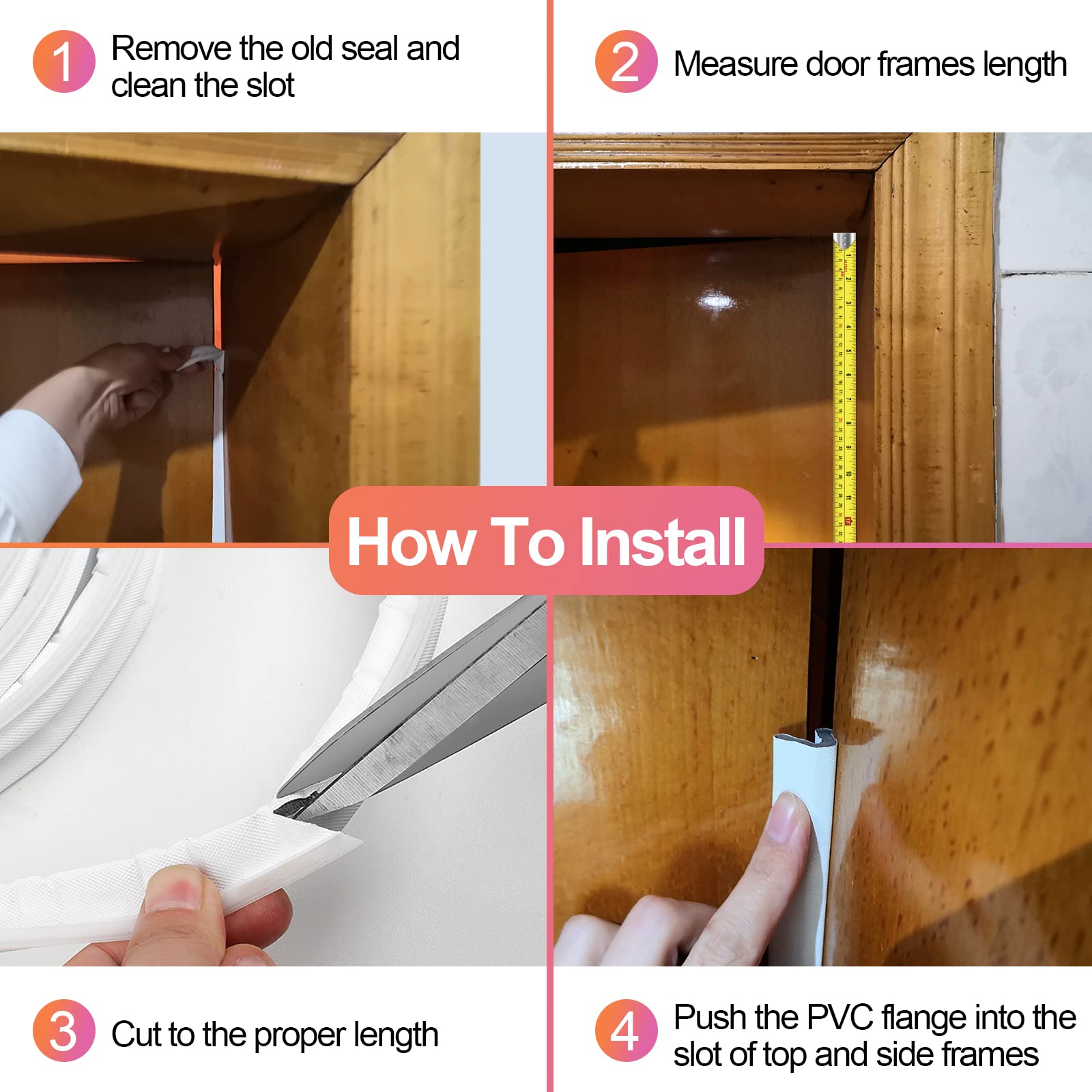 1 Remove the old seal and clean the slot

2 Measure door frames length

How To Install

3 Cut to the proper length

4 Push the PVC flange into the slot of top and side frames