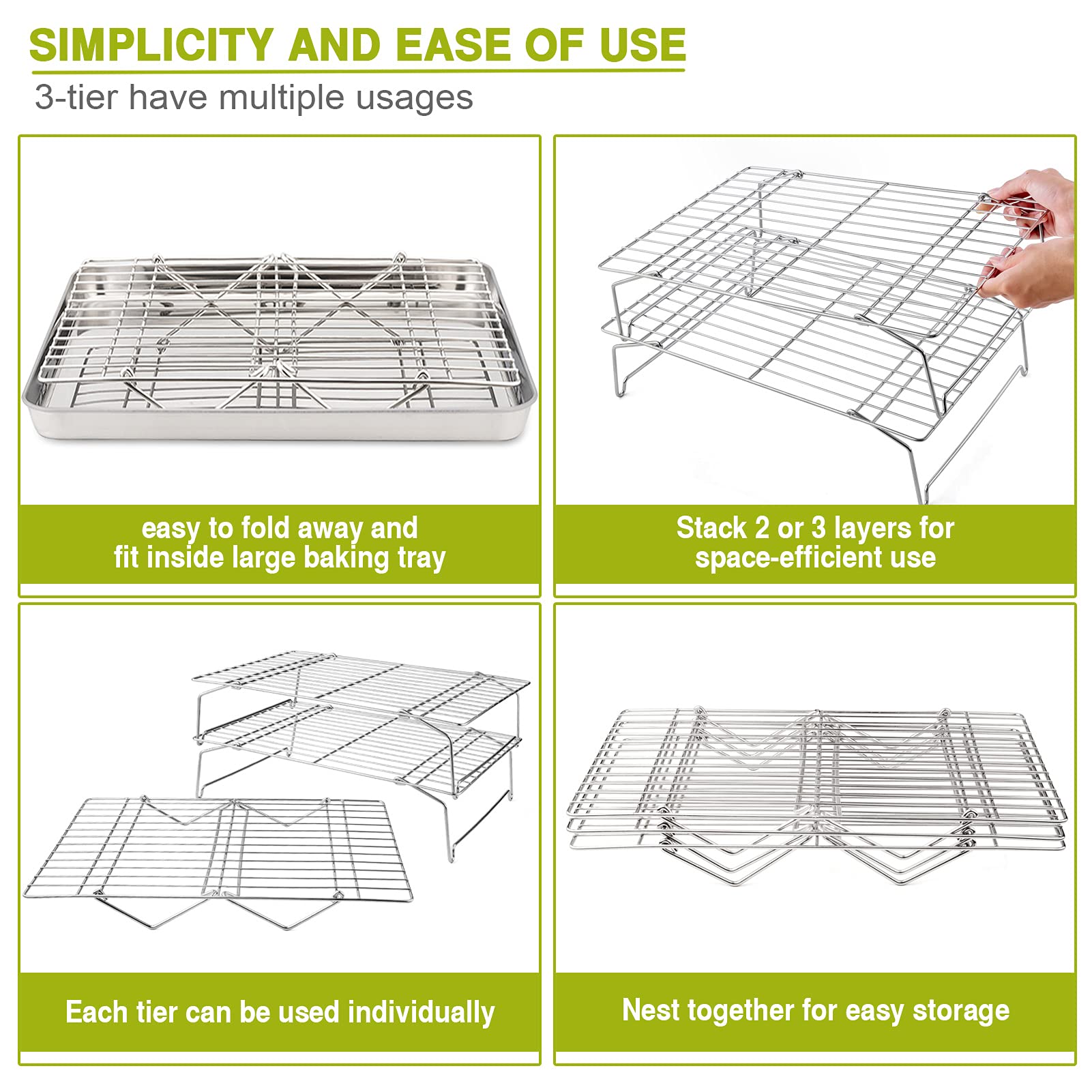 SIMPLICITY AND EASE OF USE

3-tier have multiple usages

easy to fold away and fit inside large baking tray

Stack 2 or 3 layers for space-efficient use

Each tier can be used individually

Nest together for easy storage