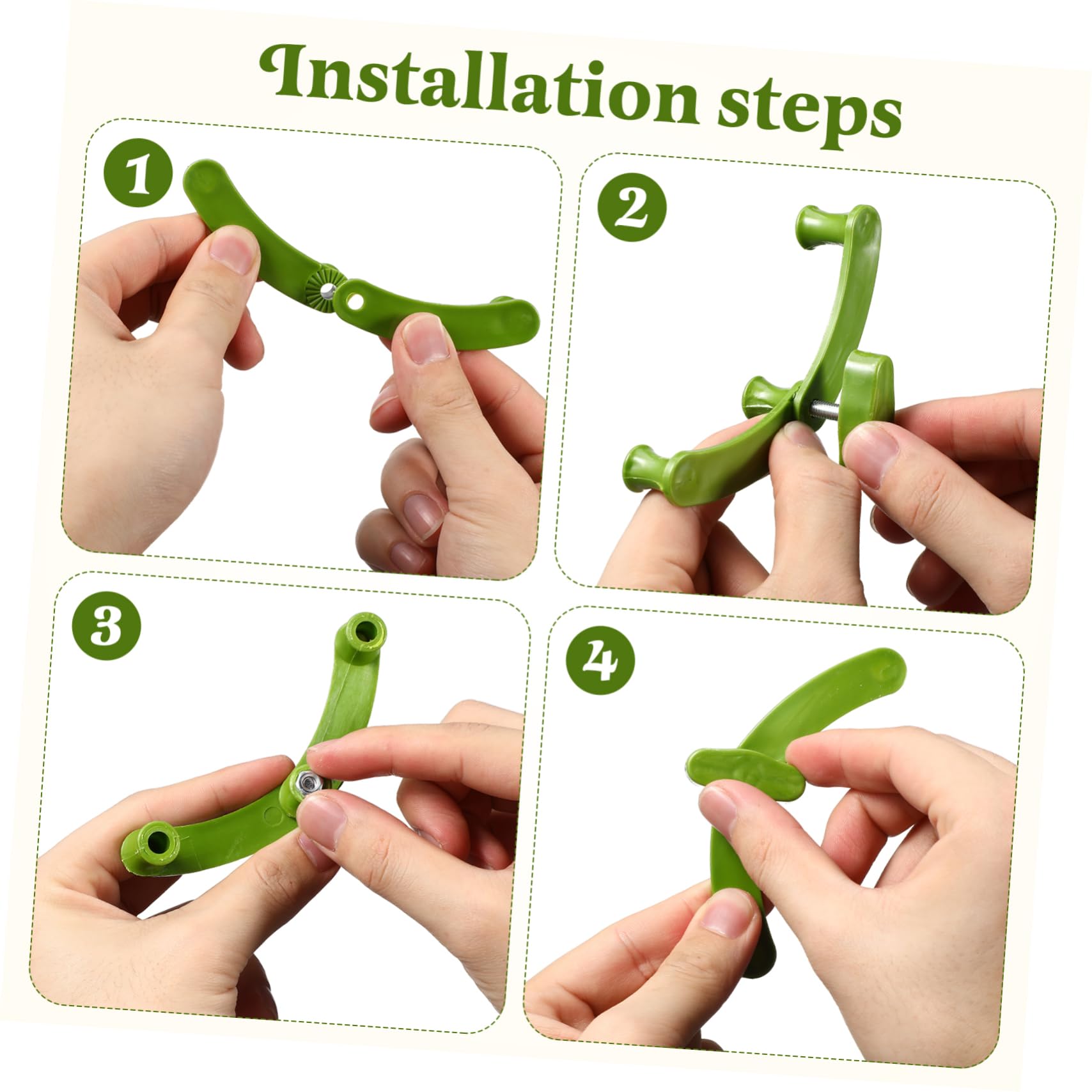 Installation steps

1

2

3

4