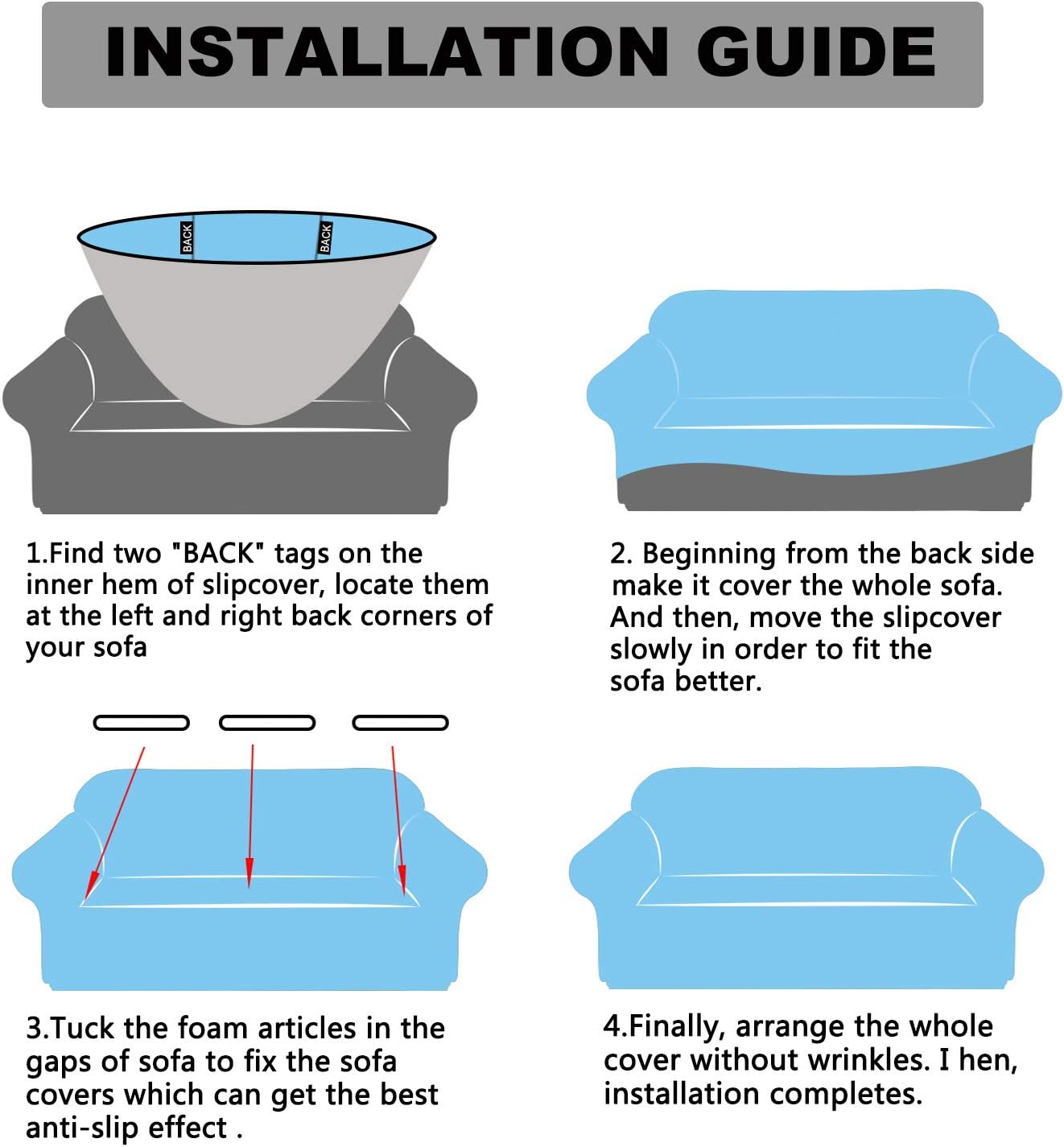 INSTALLATION GUIDE

BACK BACK

1.Find two "BACK" tags on the inner hem of slipcover, locate them at the left and right back corners of your sofa

2. Beginning from the back side make it cover the whole sofa. And then, move the slipcover slowly in order to fit the sofa better.

3.Tuck the foam articles in the gaps of sofa to fix the sofa covers which can get the best anti-slip effect .

4.Finally, arrange the whole cover without wrinkles. I hen, installation completes.