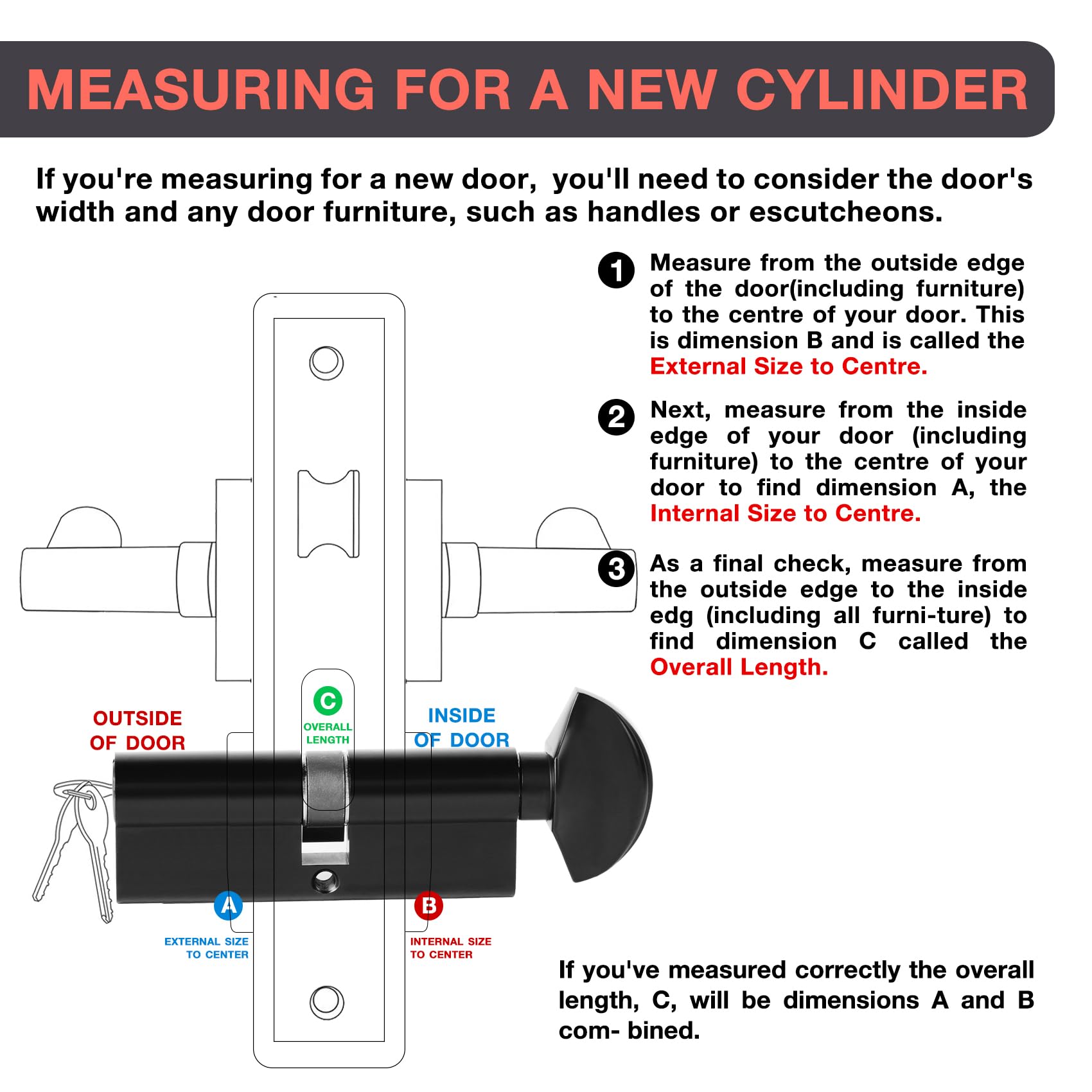 MEASURING FOR A NEW CYLINDER

If you're measuring for a new door, you'll need to consider the door's width and any door furniture, such as handles or escutcheons.

1 Measure from the outside edge of the door(including furniture) to the centre of your door. This is dimension B and is called the External Size to Centre.

2 Next, measure from the inside edge of your door (including furniture) to the centre of your door to find dimension A, the Internal Size to Centre.

3 As a final check, measure from the outside edge to the inside edg (including all furni-ture) to find dimension C called the Overall Length.

OUTSIDE OF DOOR

C OVERALL LENGTH

INSIDE OF DOOR

A EXTERNAL SIZE TO CENTER

B INTERNAL SIZE TO CENTER

If you've measured correctly the overall length, C, will be dimensions A and B com- bined.