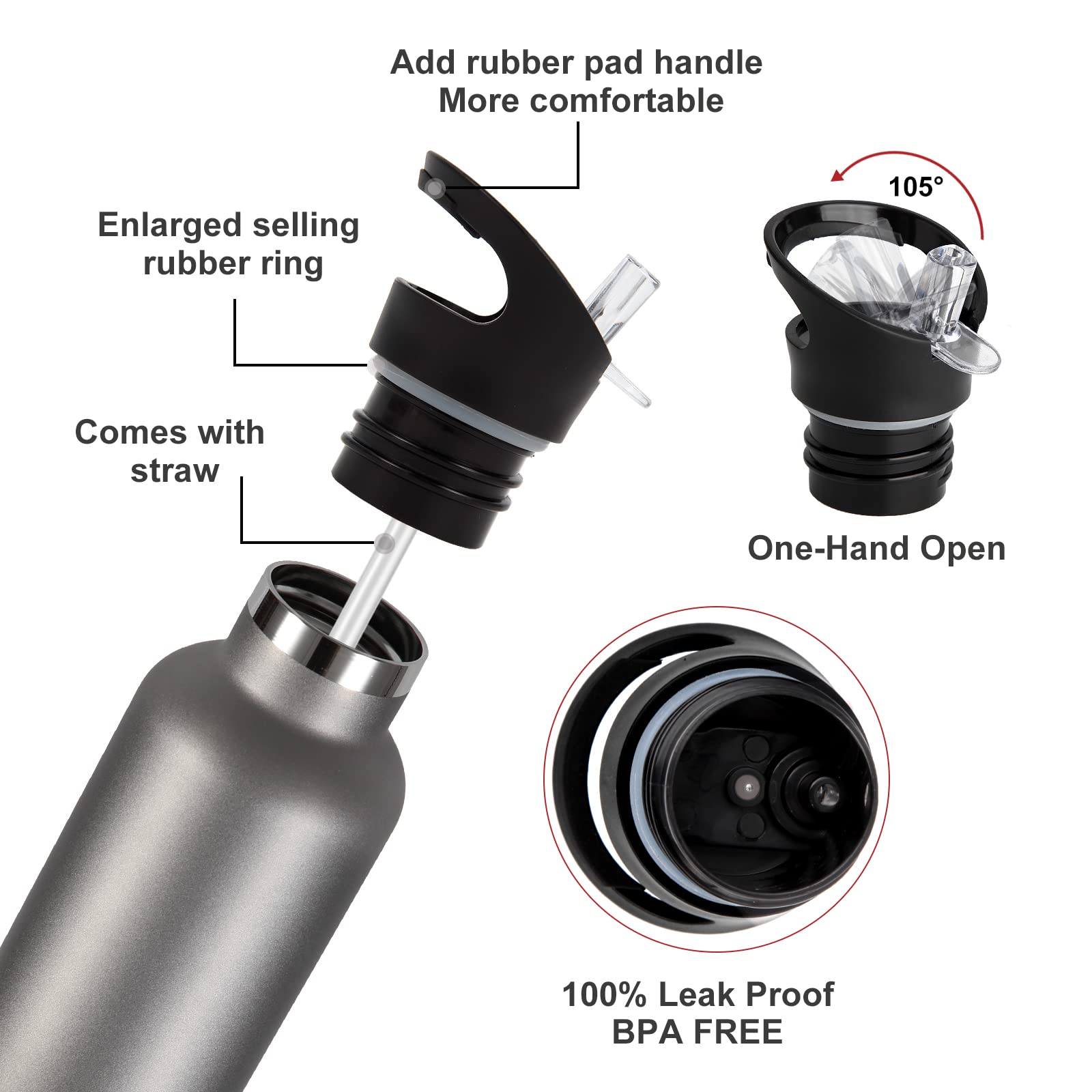 Add rubber pad handle
More comfortable

Enlarged selling
rubber ring

Comes with
straw

105°

One-Hand Open

100% Leak Proof
BPA FREE