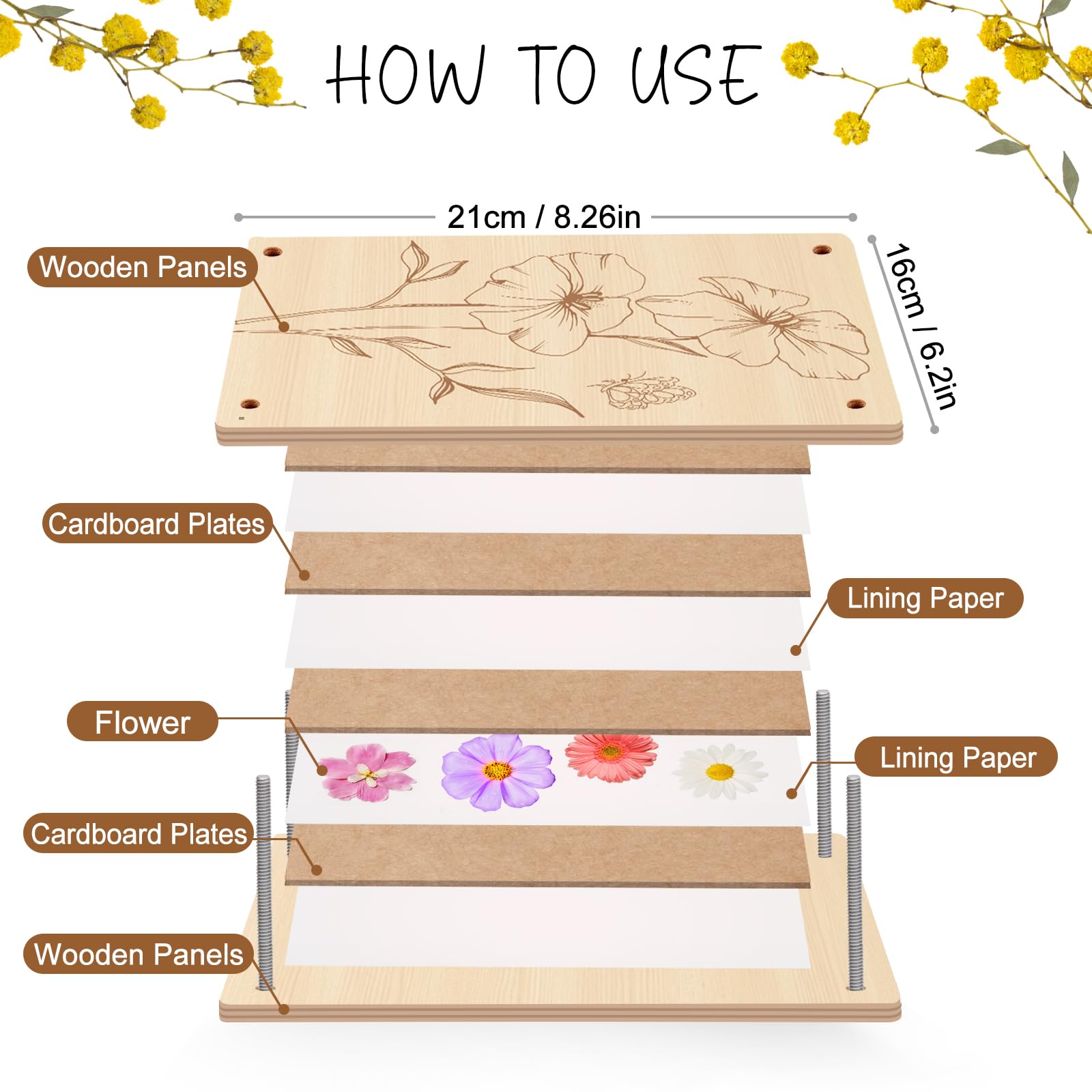 HOW TO USE

21cm / 8.26in

16cm / 6.2in

Wooden Panels

Cardboard Plates

Lining Paper

Flower

Lining Paper

Cardboard Plates

Wooden Panels