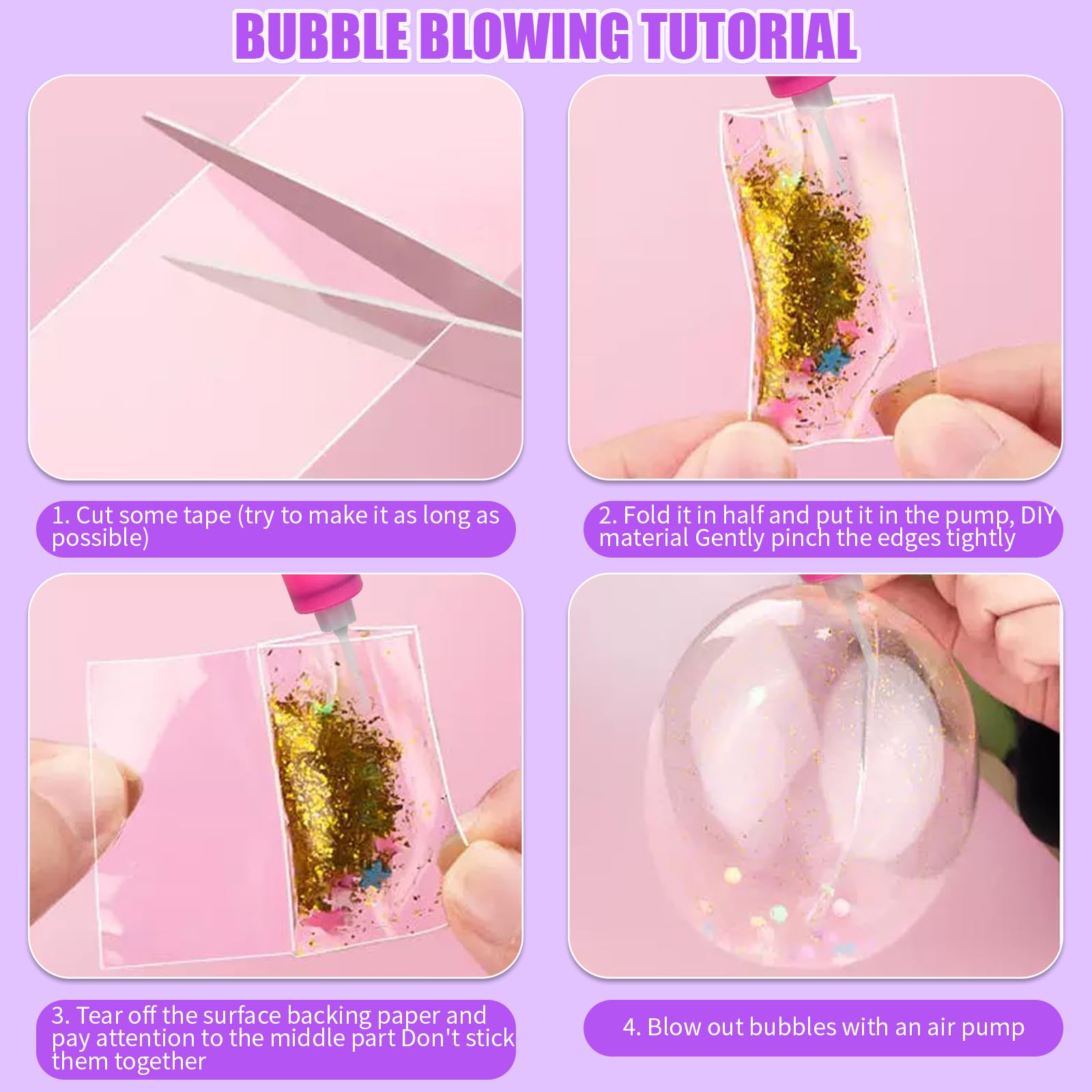 BUBBLE BLOWING TUTORIAL

1. Cut some tape (try to make it as long as possible)

2. Fold it in half and put it in the pump, DIY material Gently pinch the edges tightly

3. Tear off the surface backing paper and pay attention to the middle part Don't stick them together

4. Blow out bubbles with an air pump