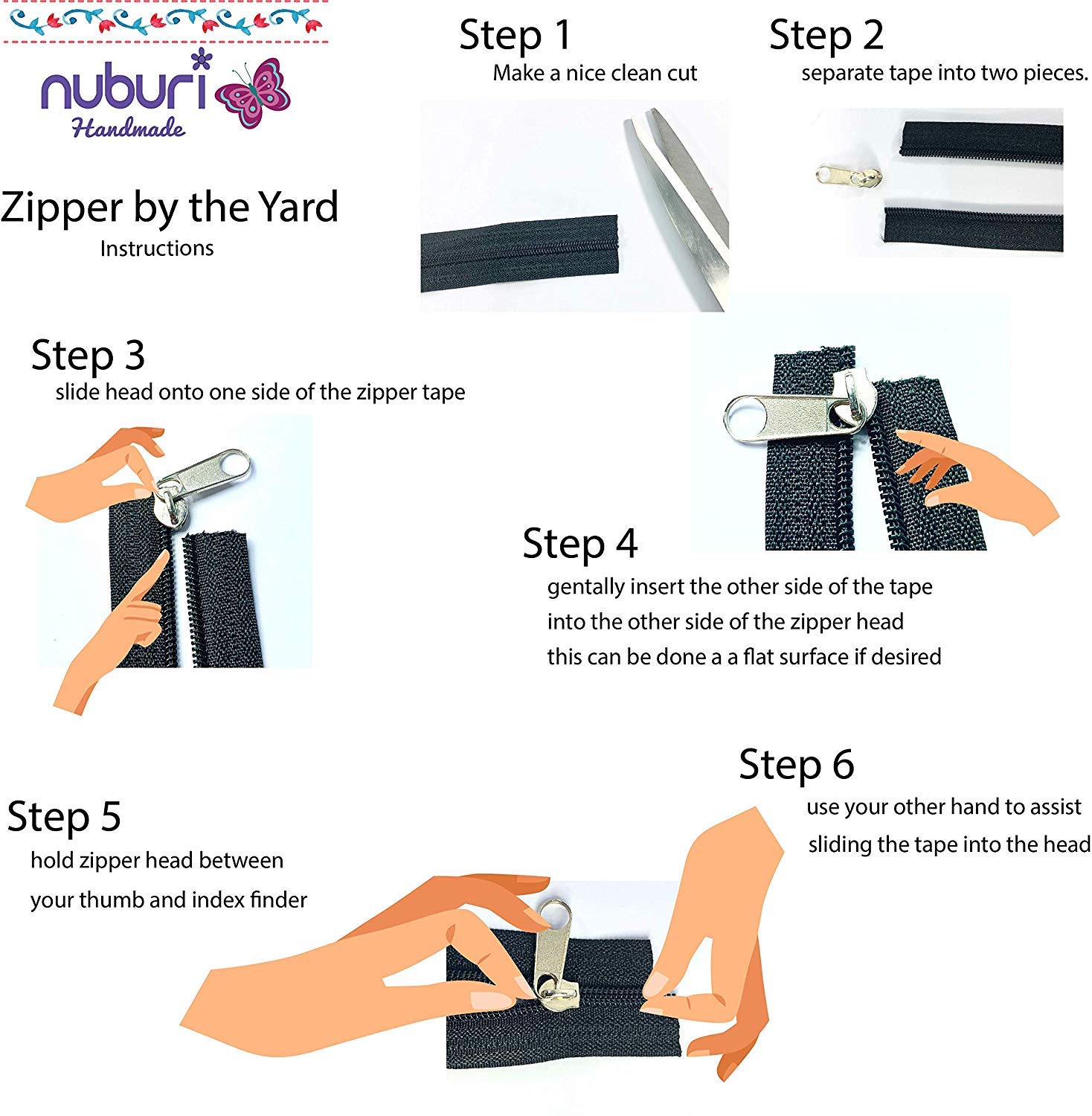 nuburi
Handmade

Zipper by the Yard
Instructions

Step 1
Make a nice clean cut

Step 2
separate tape into two pieces.

Step 3
slide head onto one side of the zipper tape

Step 4
gentally insert the other side of the tape into the other side of the zipper head this can be done a a flat surface if desired

Step 5
hold zipper head between your thumb and index finder

Step 6
use your other hand to assist sliding the tape into the head