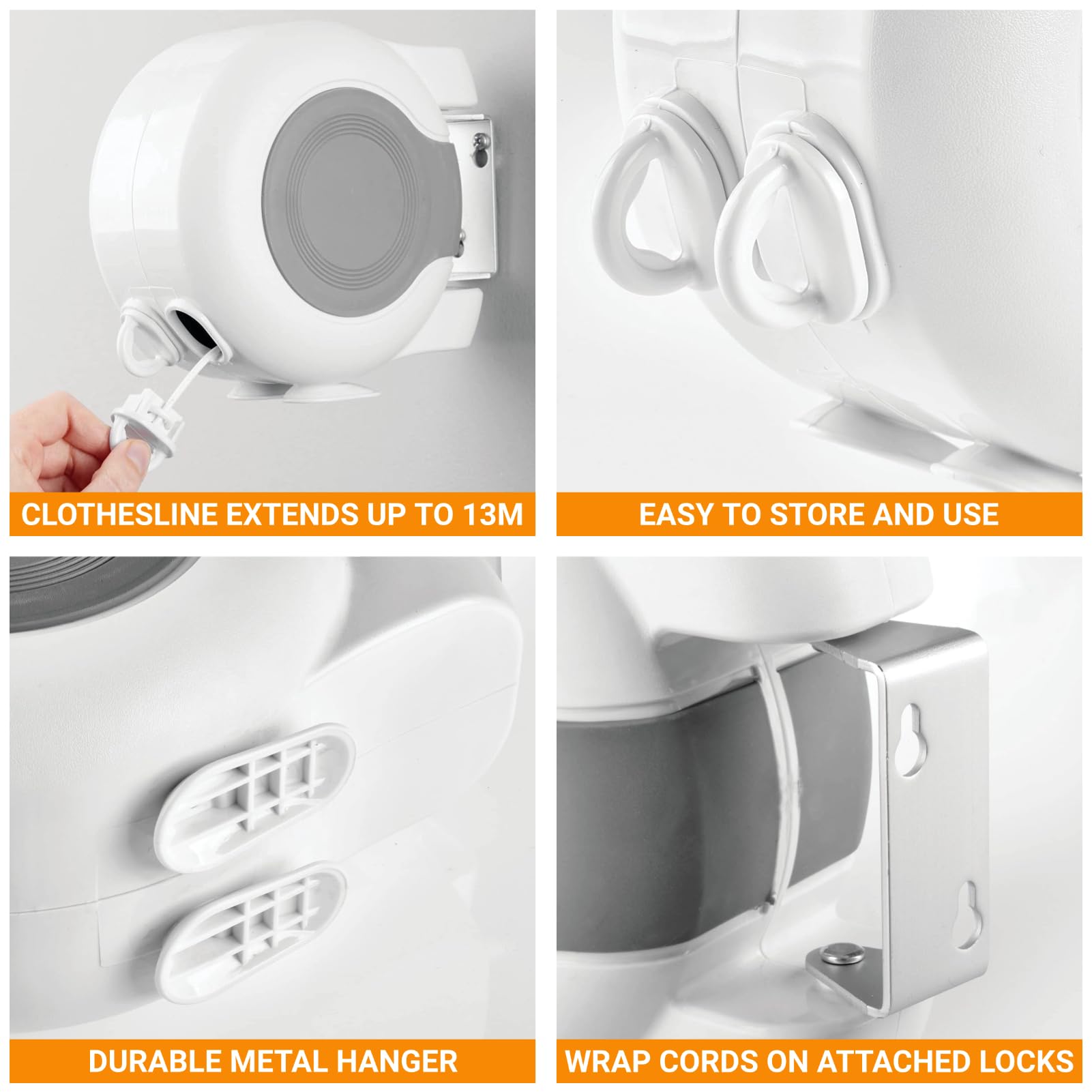 CLOTHESLINE EXTENDS UP TO 13M

EASY TO STORE AND USE

DURABLE METAL HANGER

WRAP CORDS ON ATTACHED LOCKS