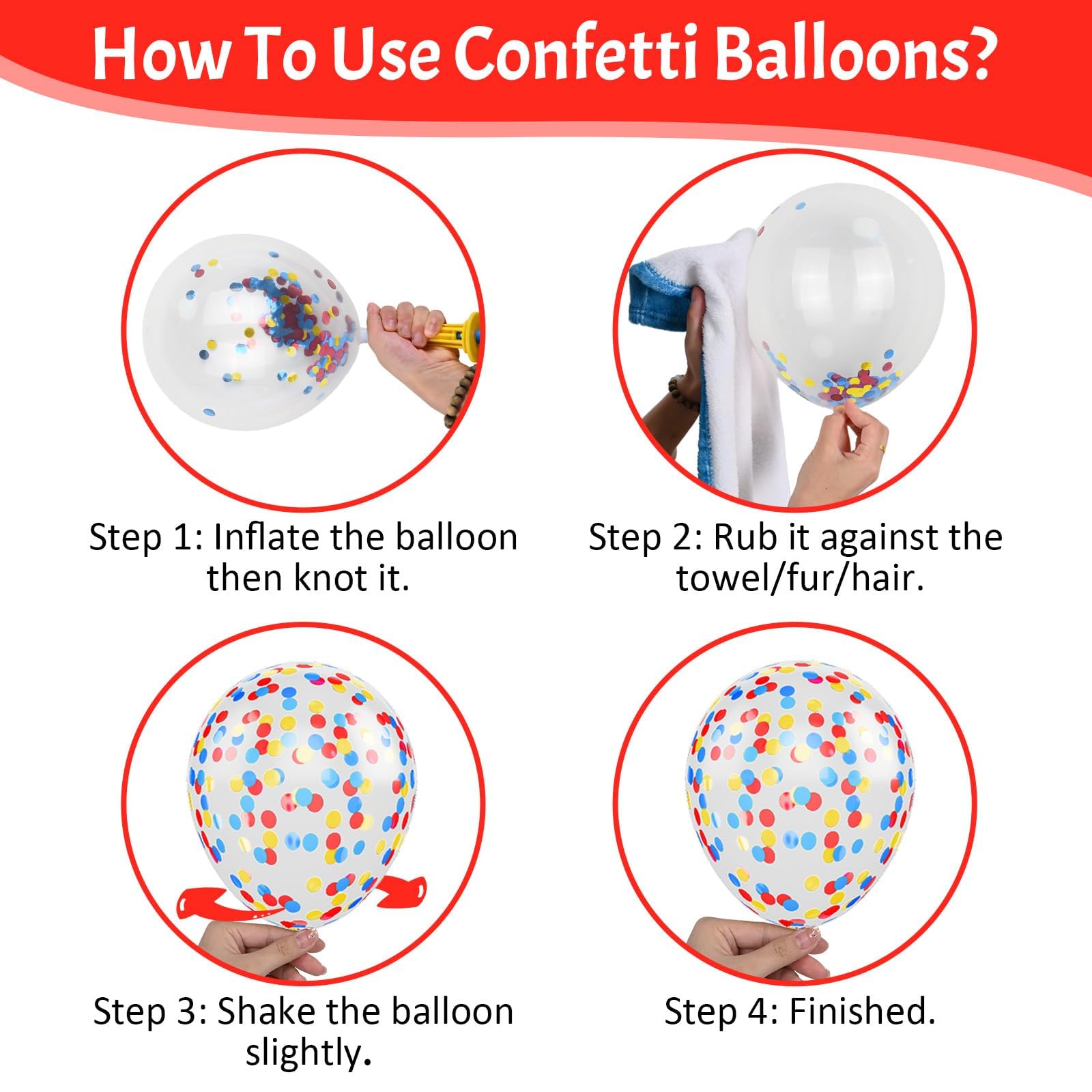 How To Use Confetti Balloons?

Step 1: Inflate the balloon then knot it.

Step 2: Rub it against the towel/fur/hair.

Step 3: Shake the balloon slightly.

Step 4: Finished.