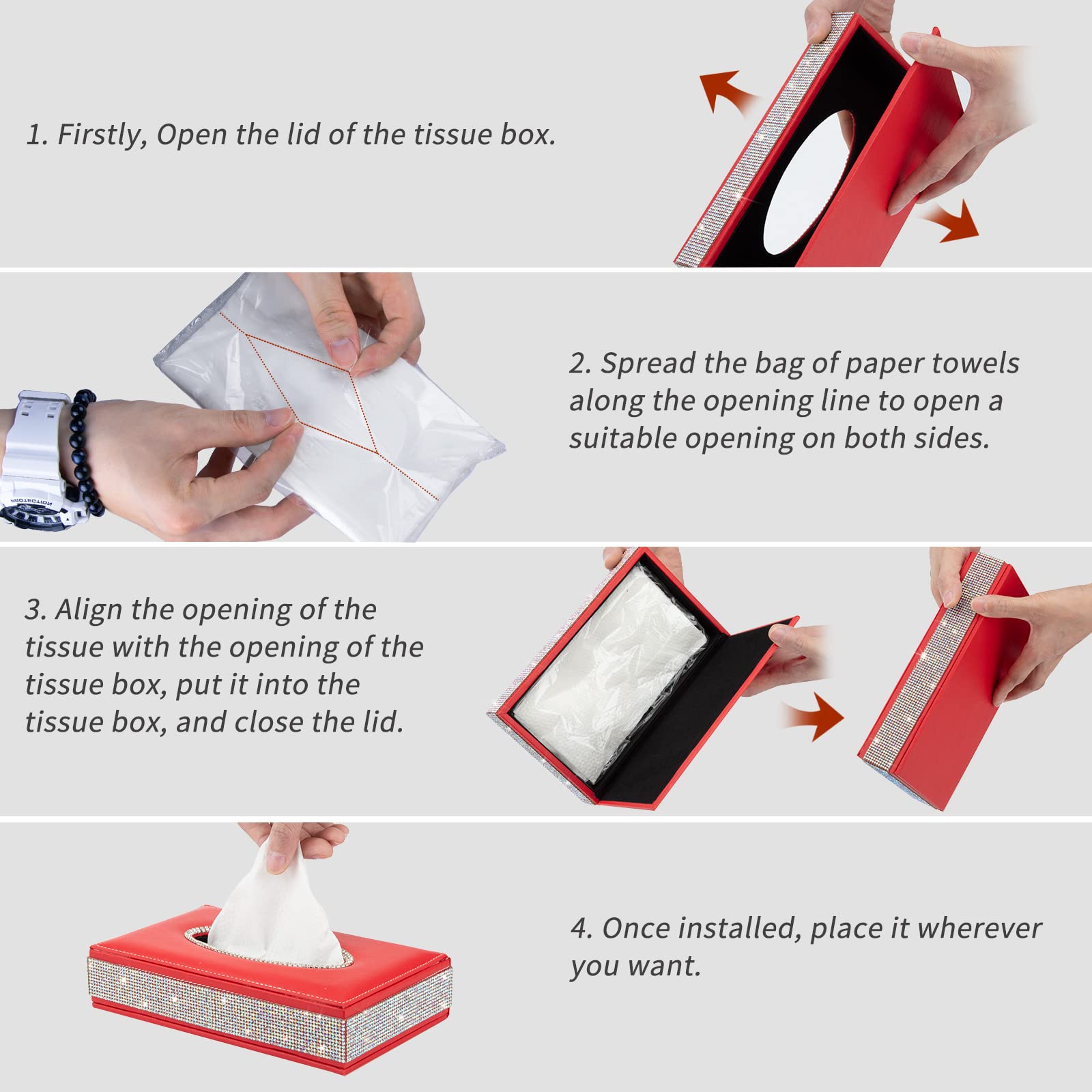 1. Firstly, Open the lid of the tissue box.

2. Spread the bag of paper towels along the opening line to open a suitable opening on both sides.

PROTECTION

3. Align the opening of the tissue with the opening of the tissue box, put it into the tissue box, and close the lid.

4. Once installed, place it wherever you want.